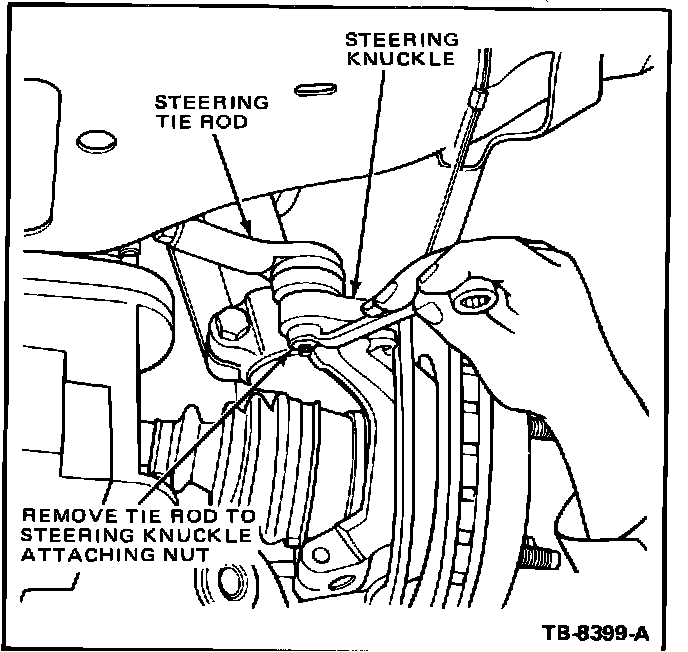 STEERING KNUCKLE

STEERING TIE ROD

REMOVE TIE ROD TO STEERING KNUCKLE ATTACHING NUT

TB-8399-A