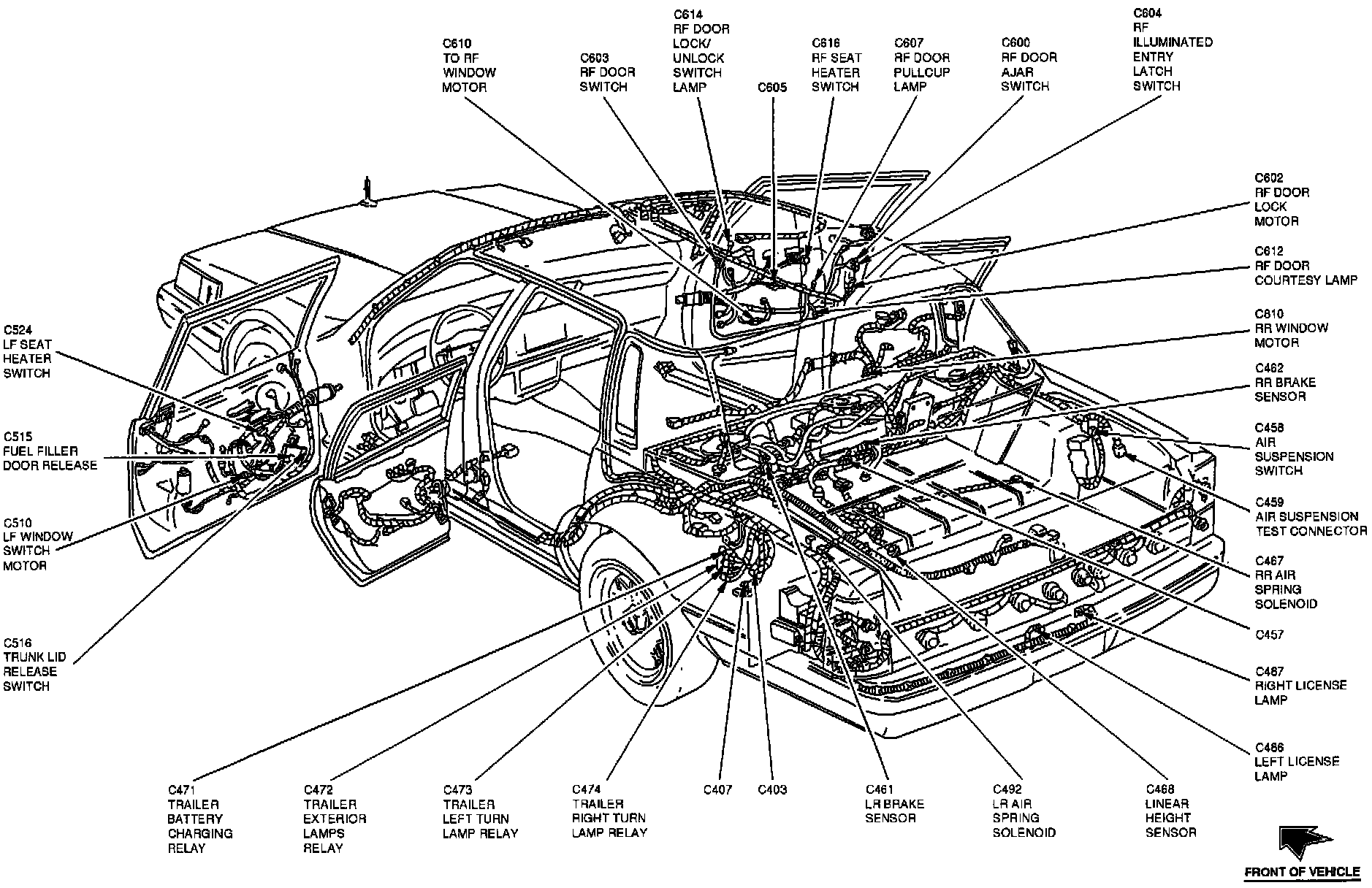 C610
TO RF
WINDOW
MOTOR

C603
RF DOOR
SWITCH

C614
RF DOOR
LOCK/
UNLOCK
SWITCH
LAMP

C605

C616
RF SEAT
HEATER
SWITCH

C607
RF DOOR
PULLCUP
LAMP

C600
RF DOOR
AJAR
SWITCH

C604
RF
ILLUMINATED
ENTRY
LATCH
SWITCH

C602
RF DOOR
LOCK
MOTOR

C612
RF DOOR
COURTESY LAMP

C810
RR WINDOW
MOTOR

C462
RR BRAKE
SENSOR

C458
AIR
SUSPENSION
SWITCH

C459
AIR SUSPENSION
TEST CONNECTOR

C467
RR AIR
SPRING
SOLENOID

C457

C487
RIGHT LICENSE
LAMP

C486
LEFT LICENSE
LAMP

C524
LF SEAT
HEATER
SWITCH

C515
FUEL FILLER
DOOR RELEASE

C510
LF WINDOW
SWITCH
MOTOR

C516
TRUNK LID
RELEASE
SWITCH

C471
TRAILER
BATTERY
CHARGING
RELAY

C472
TRAILER
EXTERIOR
LAMPS
RELAY

C473
TRAILER
LEFT TURN
LAMP RELAY

C474
TRAILER
RIGHT TURN
LAMP RELAY

C407

C403

C461
LR BRAKE
SENSOR

C492
LR AIR
SPRING
SOLENOID

C468
LINEAR
HEIGHT
SENSOR

FRONT OF VEHICLE