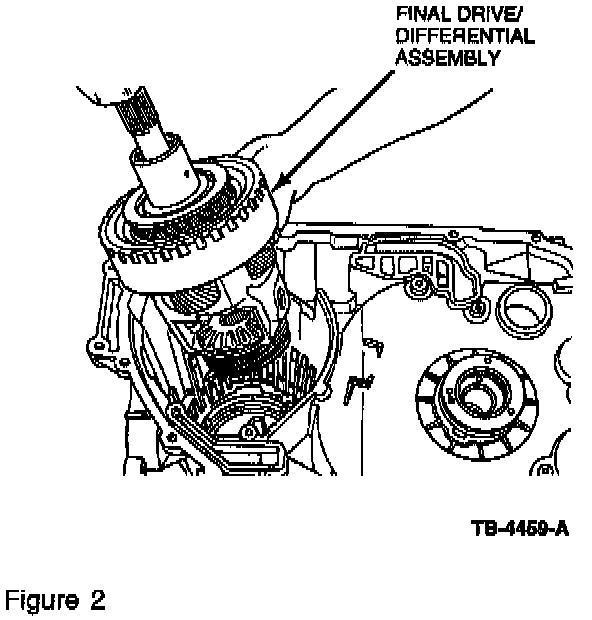 FINAL DRIVE/
DIFFERENTIAL
ASSEMBLY

TB-4459-A

Figure 2