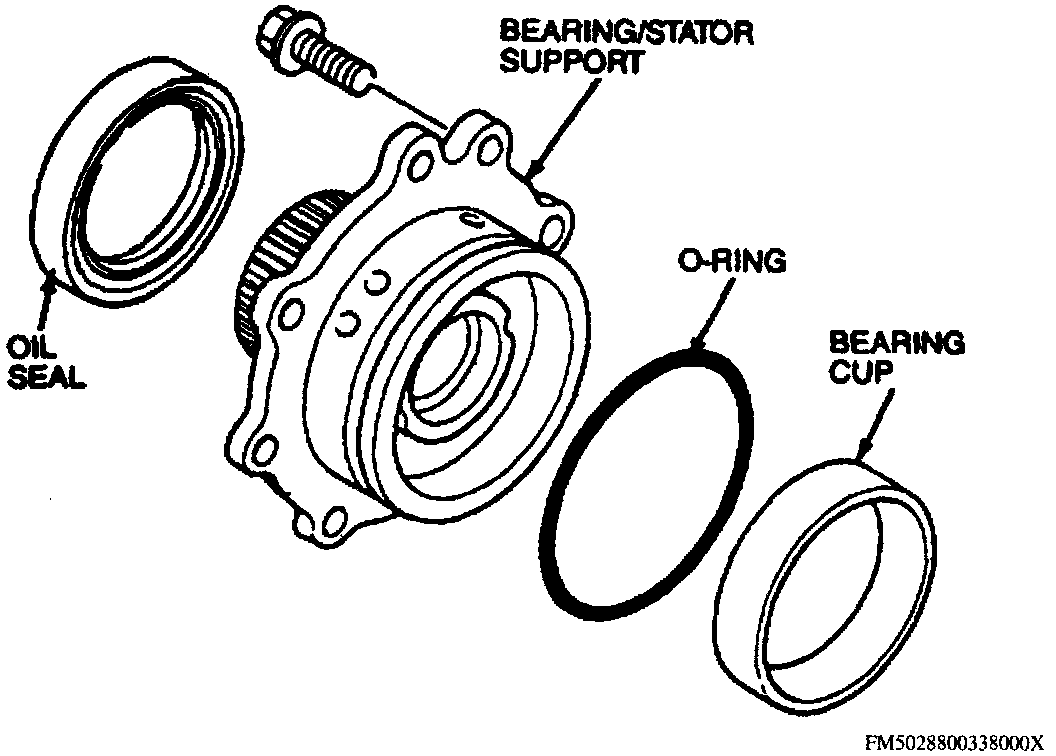 BEARING/STATOR SUPPORT

OIL SEAL

O-RING

BEARING CUP

FM5028800338000X