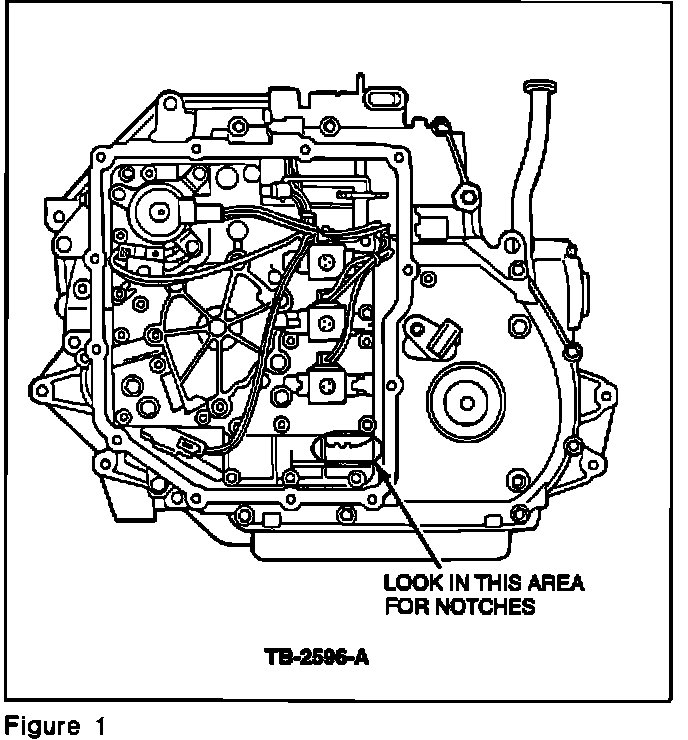 LOOK IN THIS AREA FOR NOTCHES

TB-2596-A

Figure 1