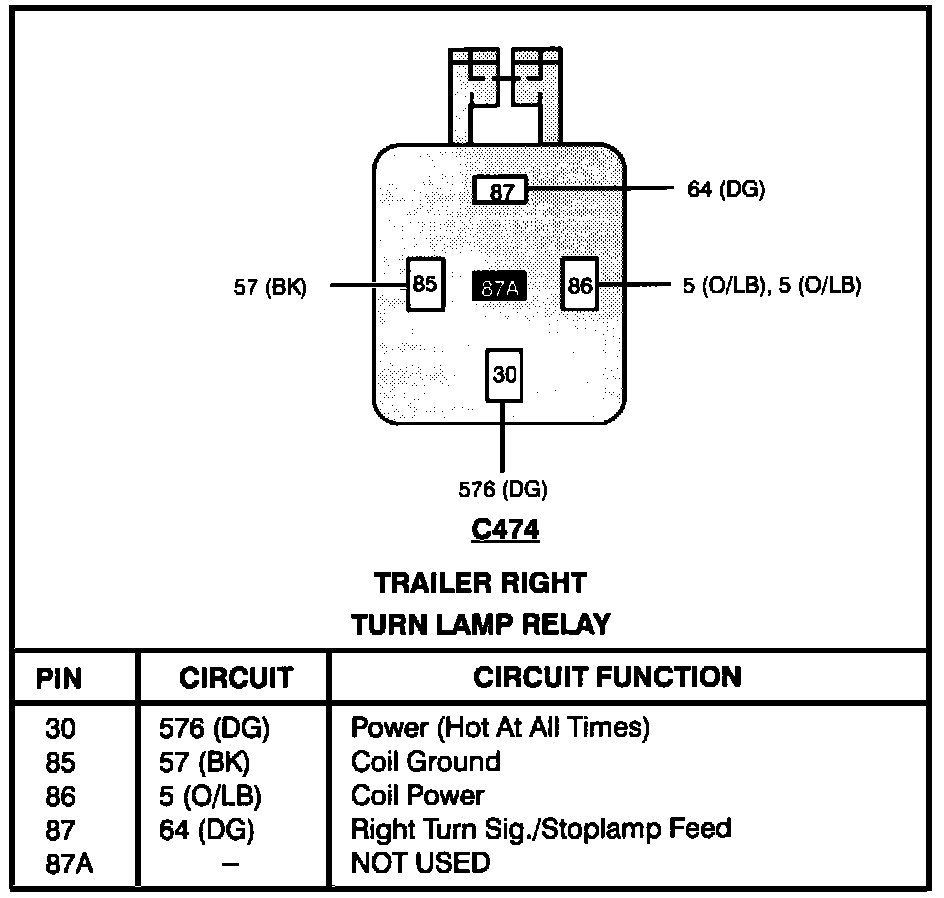 87
64 (DG)
57 (BK)
85
87A
86
5 (O/LB), 5 (O/LB)
30
576 (DG)
C474
TRAILER RIGHT
TURN LAMP RELAY

| PIN | CIRCUIT | CIRCUIT FUNCTION |
|---|---|---|
| 30 | 576 (DG) | Power (Hot At All Times) |
| 85 | 57 (BK) | Coil Ground |
| 86 | 5 (O/LB) | Coil Power |
| 87 | 64 (DG) | Right Turn Sig./Stoplamp Feed |
| 87A | – | NOT USED |