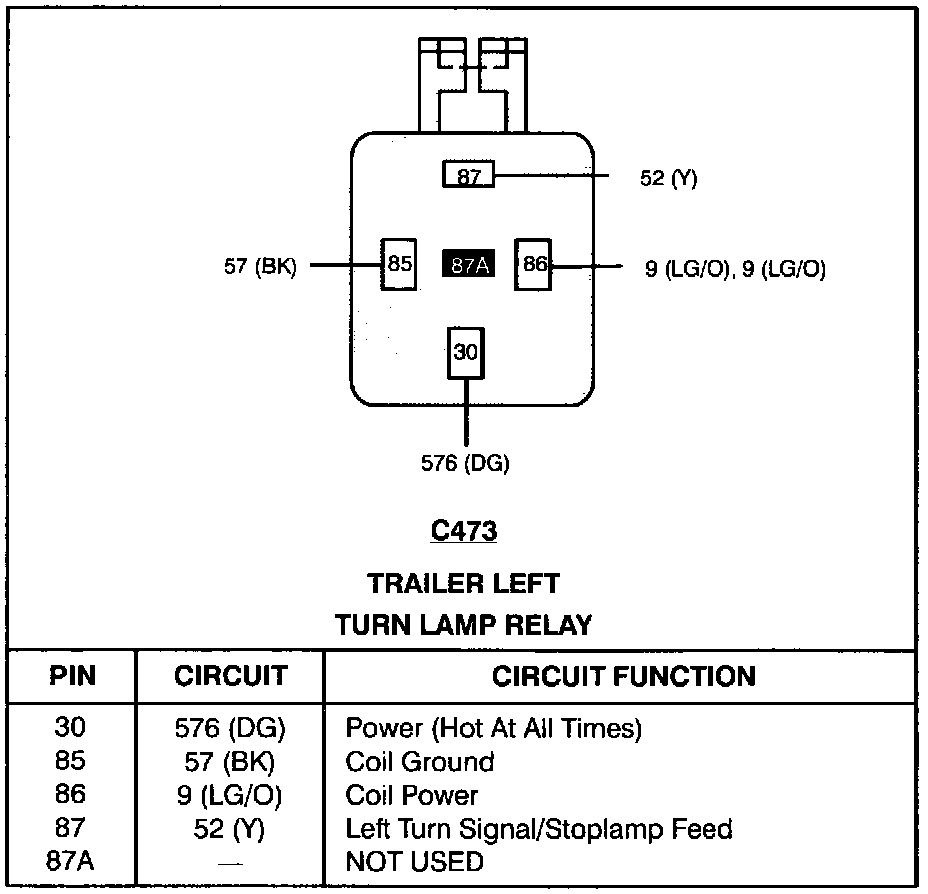 87
52 (Y)
57 (BK)
85
87A
86
9 (LG/O), 9 (LG/O)
30
576 (DG)

C473

TRAILER LEFT
TURN LAMP RELAY

| PIN | CIRCUIT | CIRCUIT FUNCTION |
|---|---|---|
| 30 | 576 (DG) | Power (Hot At All Times) |
| 85 | 57 (BK) | Coil Ground |
| 86 | 9 (LG/O) | Coil Power |
| 87 | 52 (Y) | Left Turn Signal/Stoplamp Feed |
| 87A | — | NOT USED |