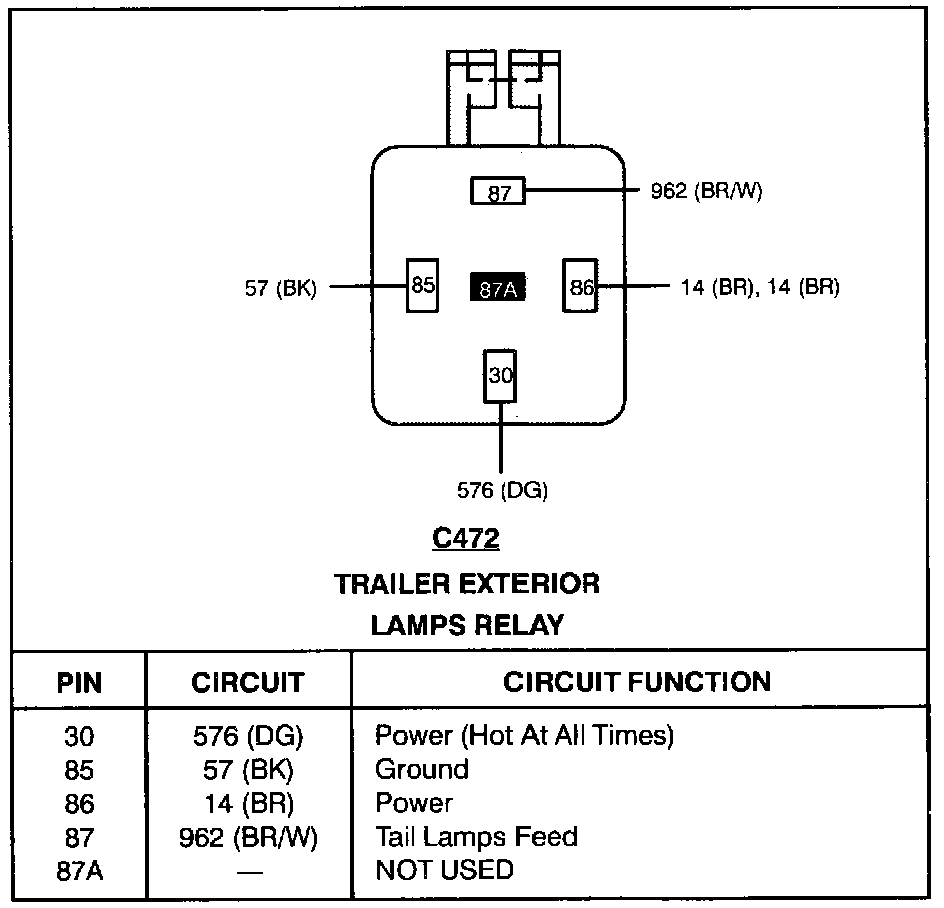 87
962 (BR/W)
57 (BK)
85
87A
86
14 (BR), 14 (BR)
30
576 (DG)

C472
TRAILER EXTERIOR
LAMPS RELAY

| PIN | CIRCUIT | CIRCUIT FUNCTION |
|---|---|---|
| 30 | 576 (DG) | Power (Hot At All Times) |
| 85 | 57 (BK) | Ground |
| 86 | 14 (BR) | Power |
| 87 | 962 (BR/W) | Tail Lamps Feed |
| 87A | — | NOT USED |