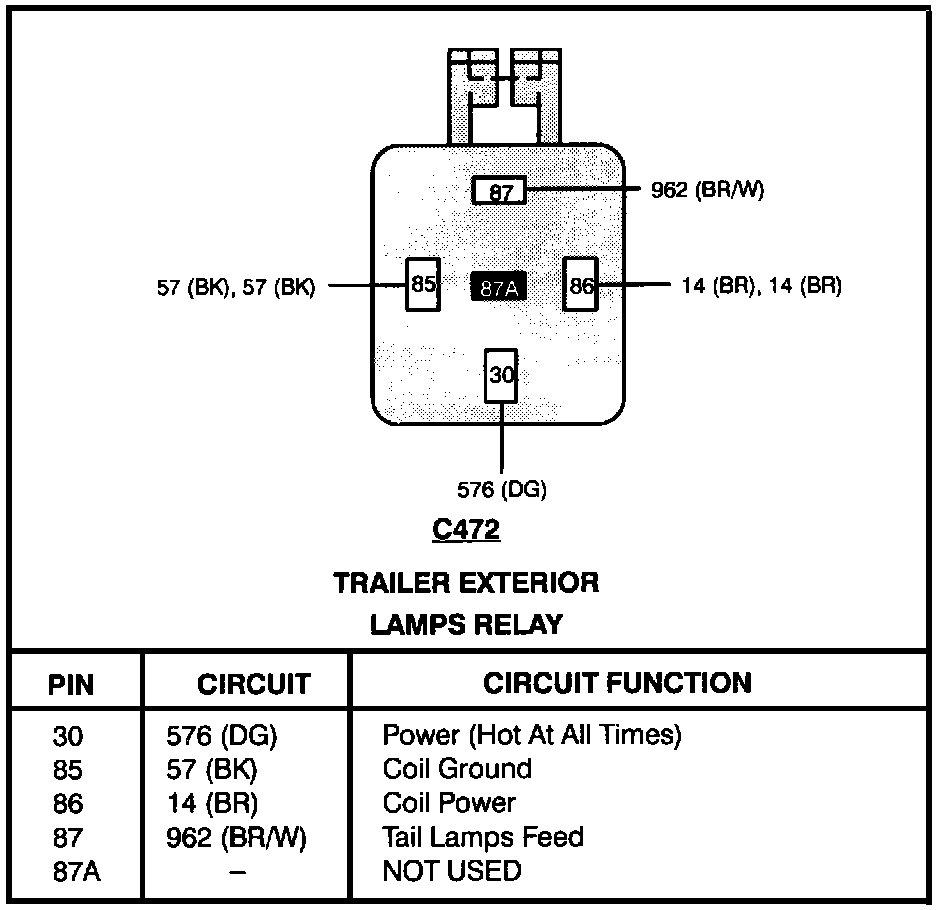 87
962 (BR/W)
57 (BK), 57 (BK)
85
87A
86
14 (BR), 14 (BR)
30
576 (DG)

C472

TRAILER EXTERIOR
LAMPS RELAY

| PIN | CIRCUIT | CIRCUIT FUNCTION |
|---|---|---|
| 30 | 576 (DG) | Power (Hot At All Times) |
| 85 | 57 (BK) | Coil Ground |
| 86 | 14 (BR) | Coil Power |
| 87 | 962 (BR/W) | Tail Lamps Feed |
| 87A | – | NOT USED |