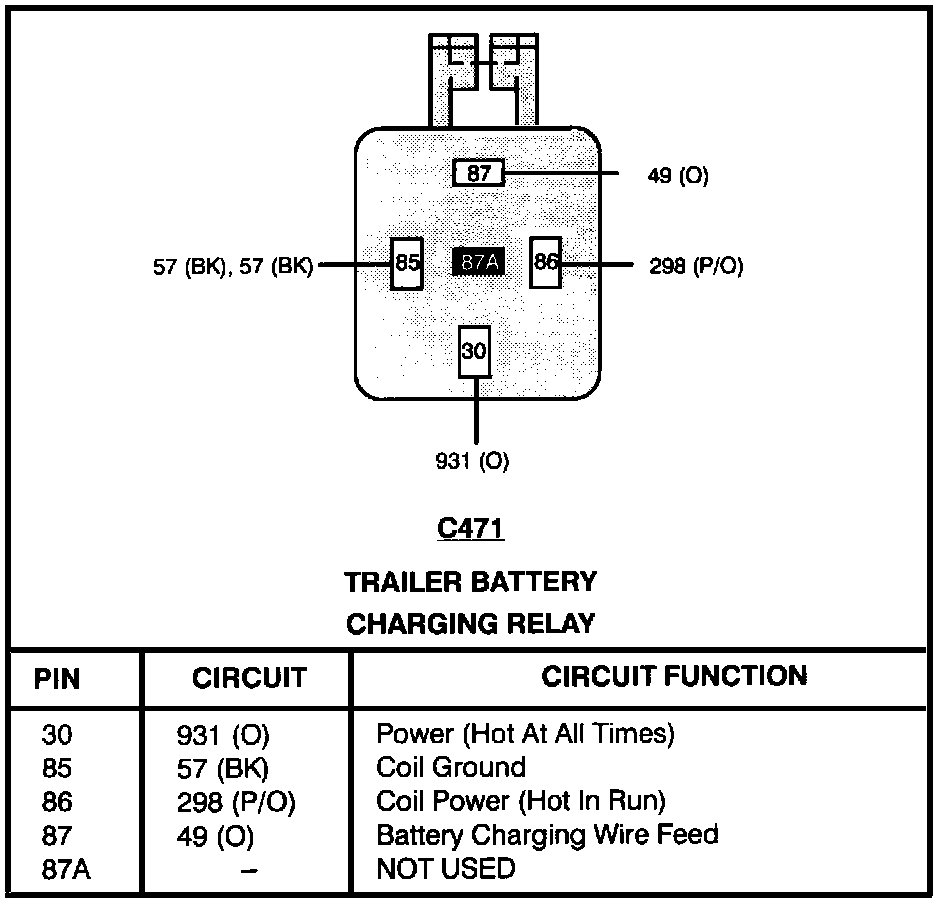 87
49 (O)
57 (BK), 57 (BK)
85
87A
86
298 (P/O)
30
931 (O)

C471

TRAILER BATTERY CHARGING RELAY

| PIN | CIRCUIT | CIRCUIT FUNCTION |
|---|---|---|
| 30 | 931 (O) | Power (Hot At All Times) |
| 85 | 57 (BK) | Coil Ground |
| 86 | 298 (P/O) | Coil Power (Hot In Run) |
| 87 | 49 (O) | Battery Charging Wire Feed |
| 87A | – | NOT USED |