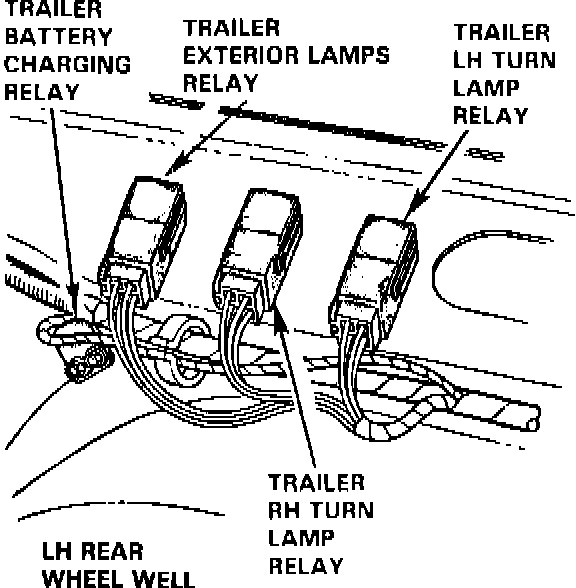 TRAILER BATTERY CHARGING RELAY

TRAILER EXTERIOR LAMPS RELAY

TRAILER LH TURN LAMP RELAY

TRAILER RH TURN LAMP RELAY

LH REAR WHEEL WELL