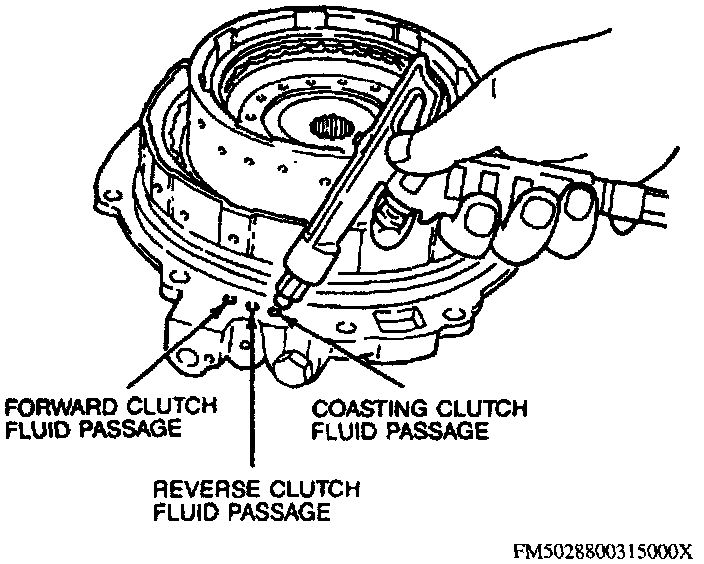 FORWARD CLUTCH
FLUID PASSAGE

COASTING CLUTCH
FLUID PASSAGE

REVERSE CLUTCH
FLUID PASSAGE

FM5028800315000X