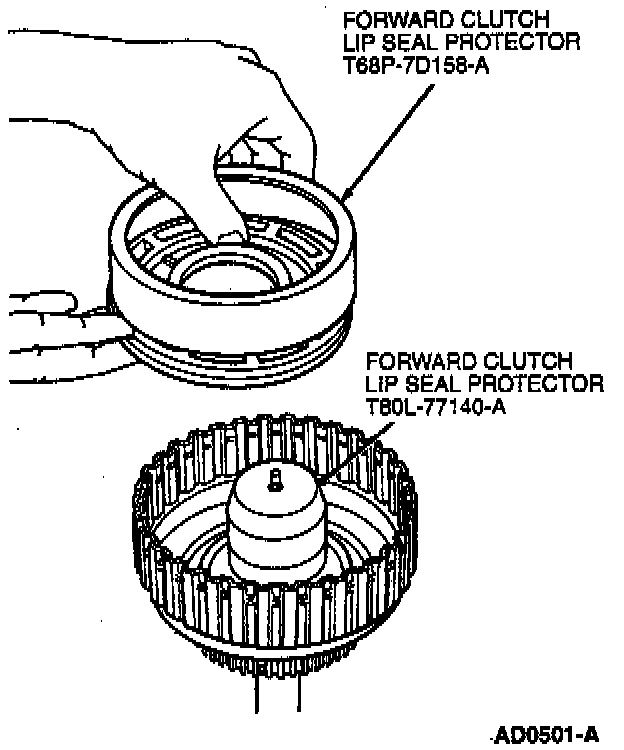 FORWARD CLUTCH
LIP SEAL PROTECTOR
T68P-7D158-A

FORWARD CLUTCH
LIP SEAL PROTECTOR
T80L-77140-A

AD0501-A