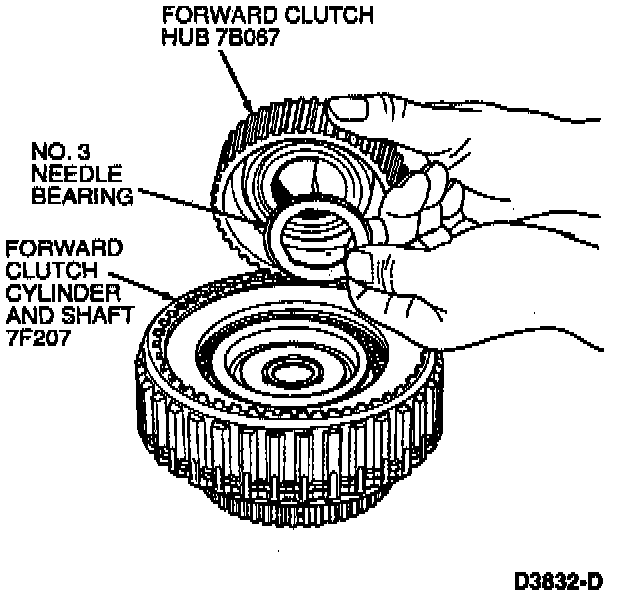 FORWARD CLUTCH HUB 7B067

NO. 3 NEEDLE BEARING

FORWARD CLUTCH CYLINDER AND SHAFT 7F207

D3832-D