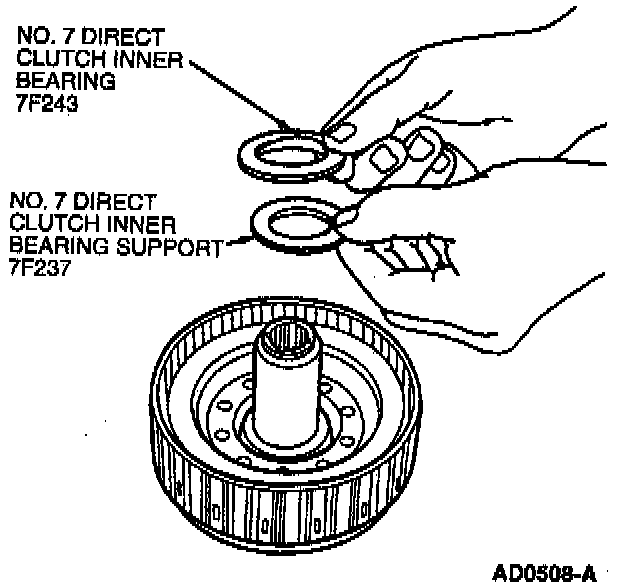 NO. 7 DIRECT CLUTCH INNER BEARING 7F243

NO. 7 DIRECT CLUTCH INNER BEARING SUPPORT 7F237

AD0508-A