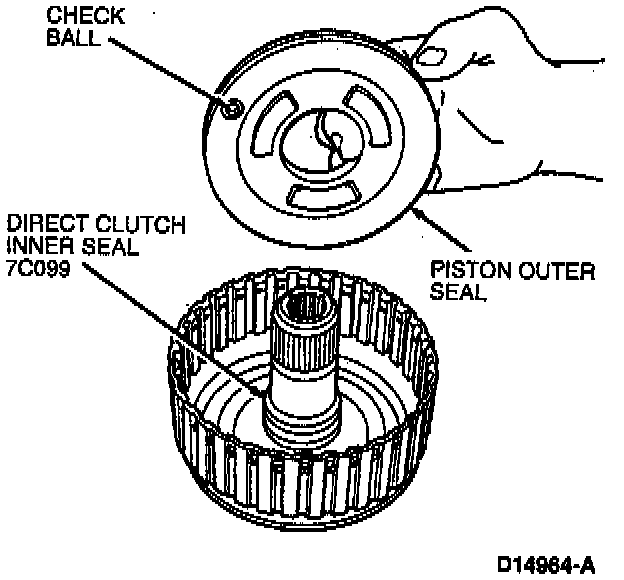 CHECK BALL

DIRECT CLUTCH INNER SEAL 7C099

PISTON OUTER SEAL

D14964-A