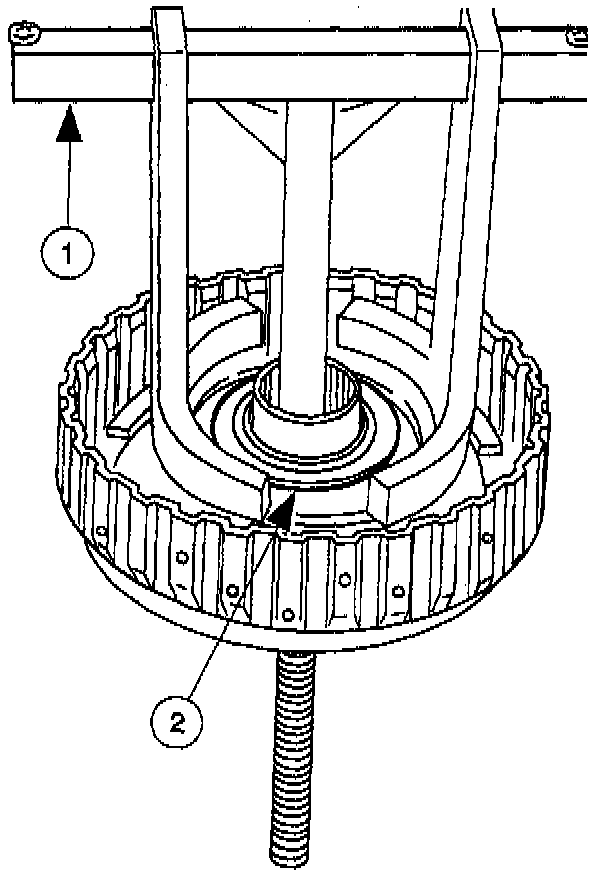 1

2