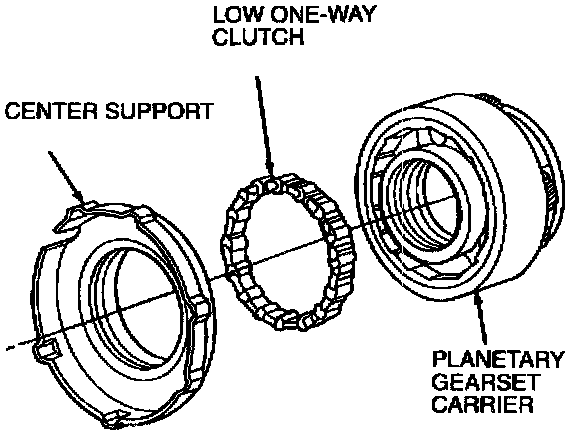 LOW ONE-WAY CLUTCH

CENTER SUPPORT

PLANETARY GEARSET CARRIER