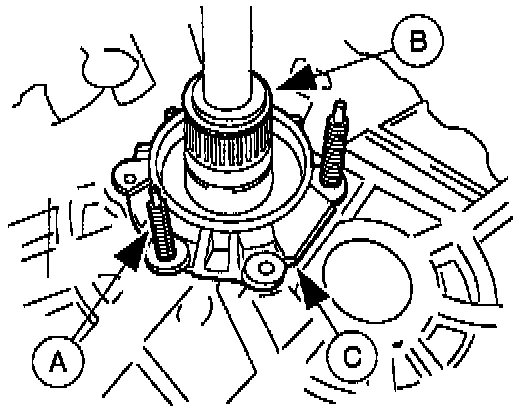 B
A
C