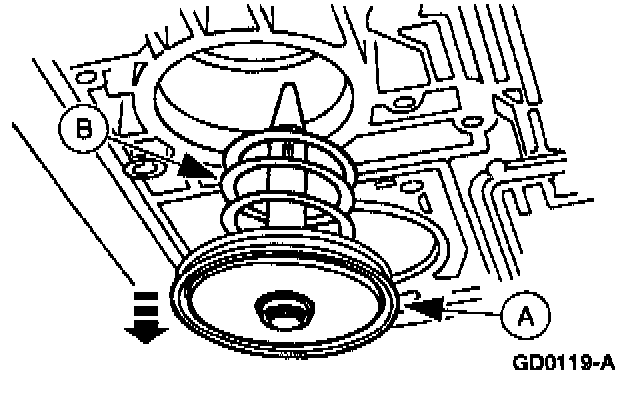 B

A

GD0119-A