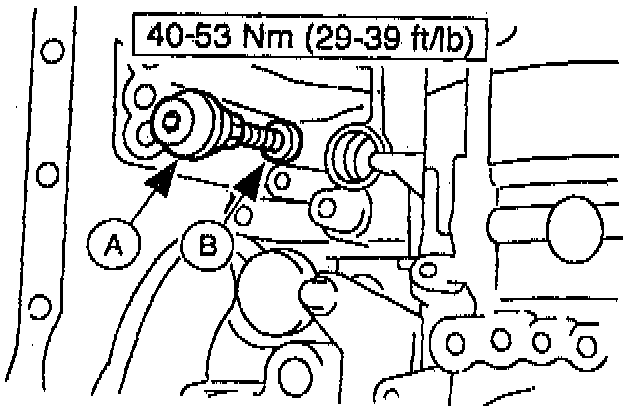 40-53 Nm (29-39 ft/lb)

A

B