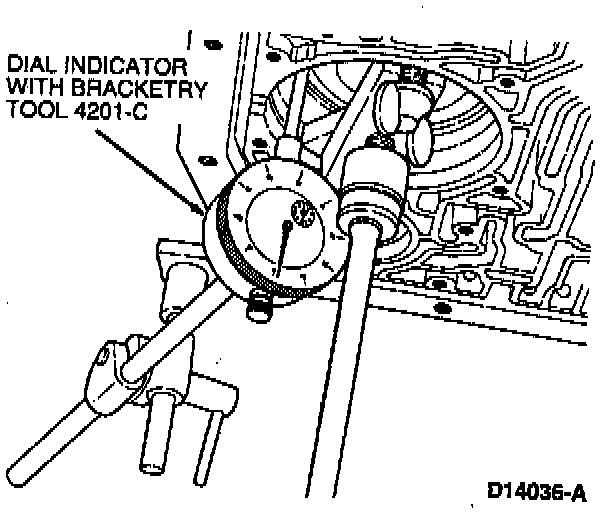 DIAL INDICATOR WITH BRACKETRY TOOL 4201-C

D14036-A