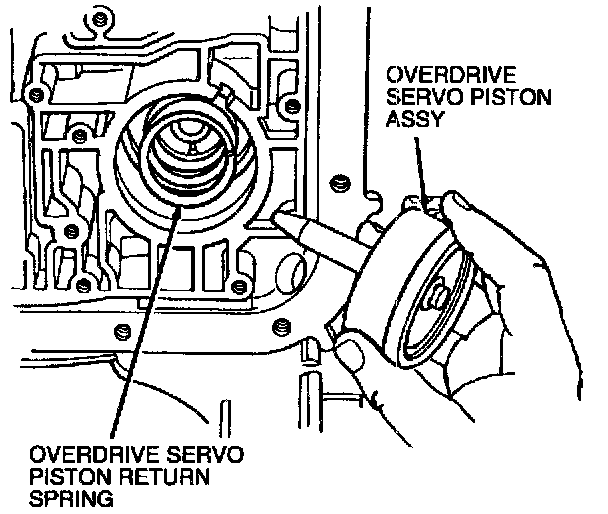 OVERDRIVE SERVO PISTON ASSY

OVERDRIVE SERVO PISTON RETURN SPRING