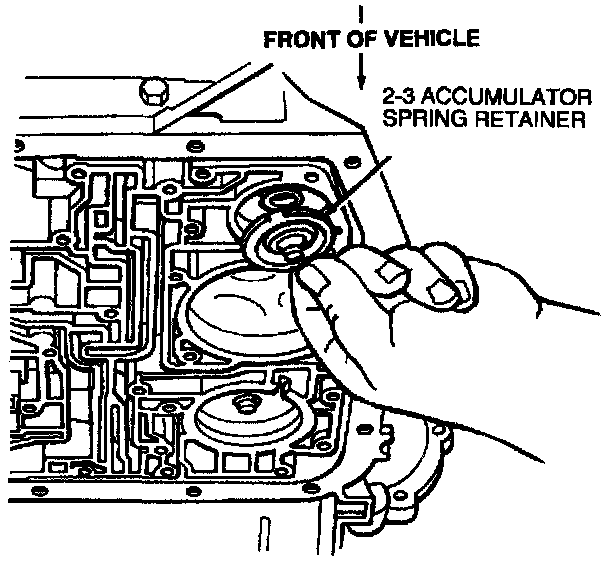 FRONT OF VEHICLE

2-3 ACCUMULATOR SPRING RETAINER