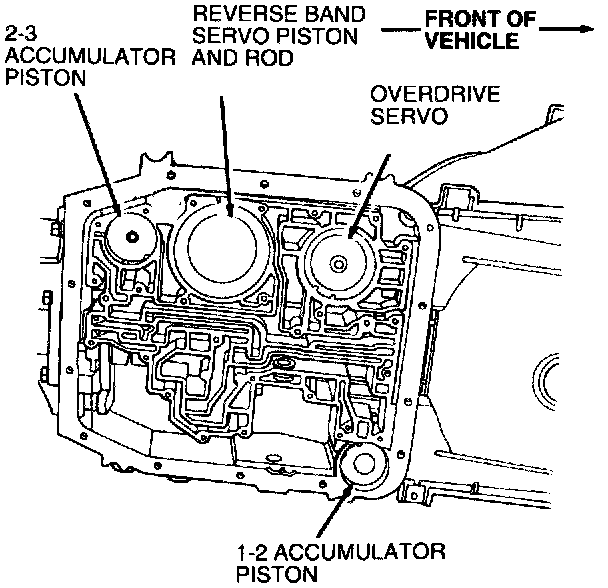 2-3 ACCUMULATOR PISTON

REVERSE BAND SERVO PISTON AND ROD

FRONT OF VEHICLE

OVERDRIVE SERVO

1-2 ACCUMULATOR PISTON