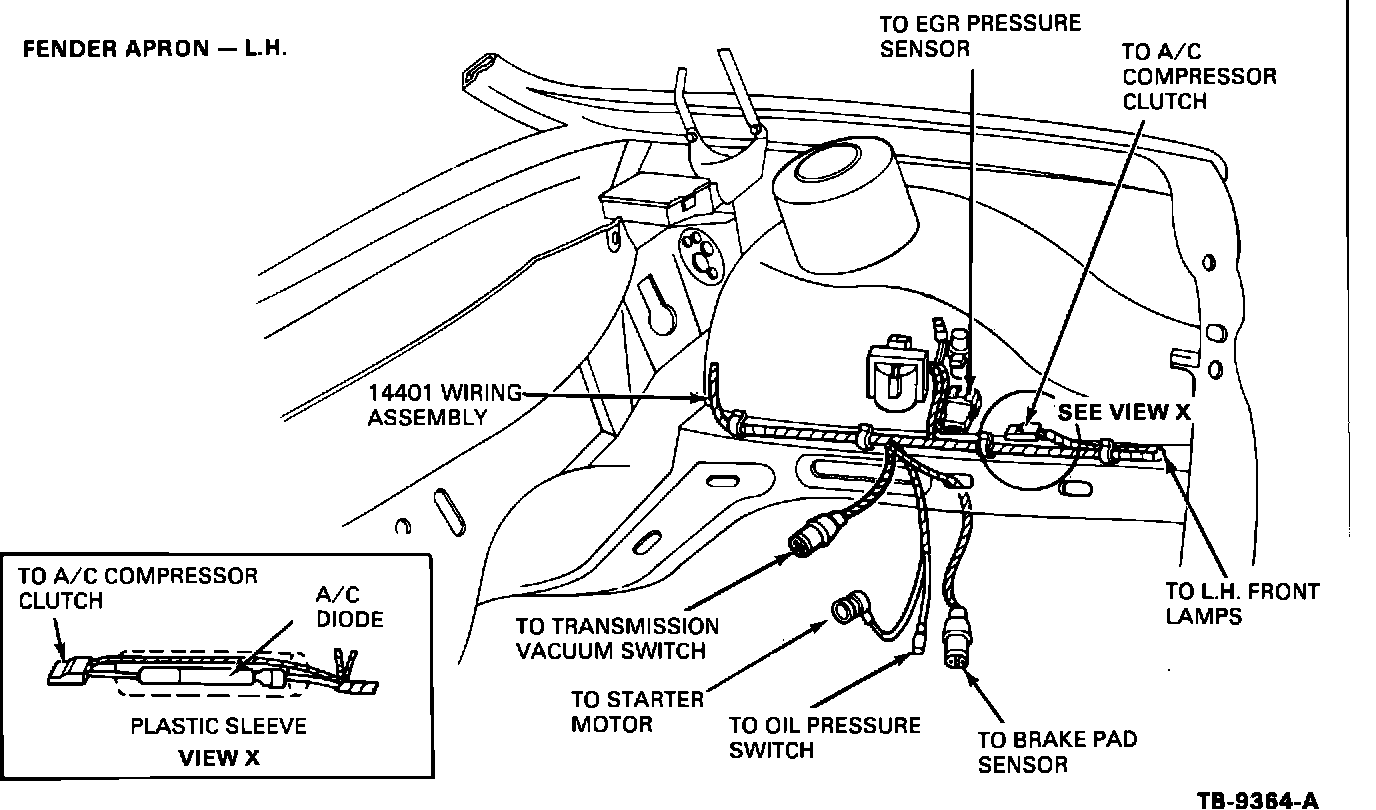 FENDER APRON — L.H.

TO EGR PRESSURE SENSOR

TO A/C COMPRESSOR CLUTCH

14401 WIRING ASSEMBLY

SEE VIEW X

TO L.H. FRONT LAMPS

TO TRANSMISSION VACUUM SWITCH

TO STARTER MOTOR

TO OIL PRESSURE SWITCH

TO BRAKE PAD SENSOR

TO A/C COMPRESSOR CLUTCH

A/C DIODE

PLASTIC SLEEVE

VIEW X

TB-9364-A