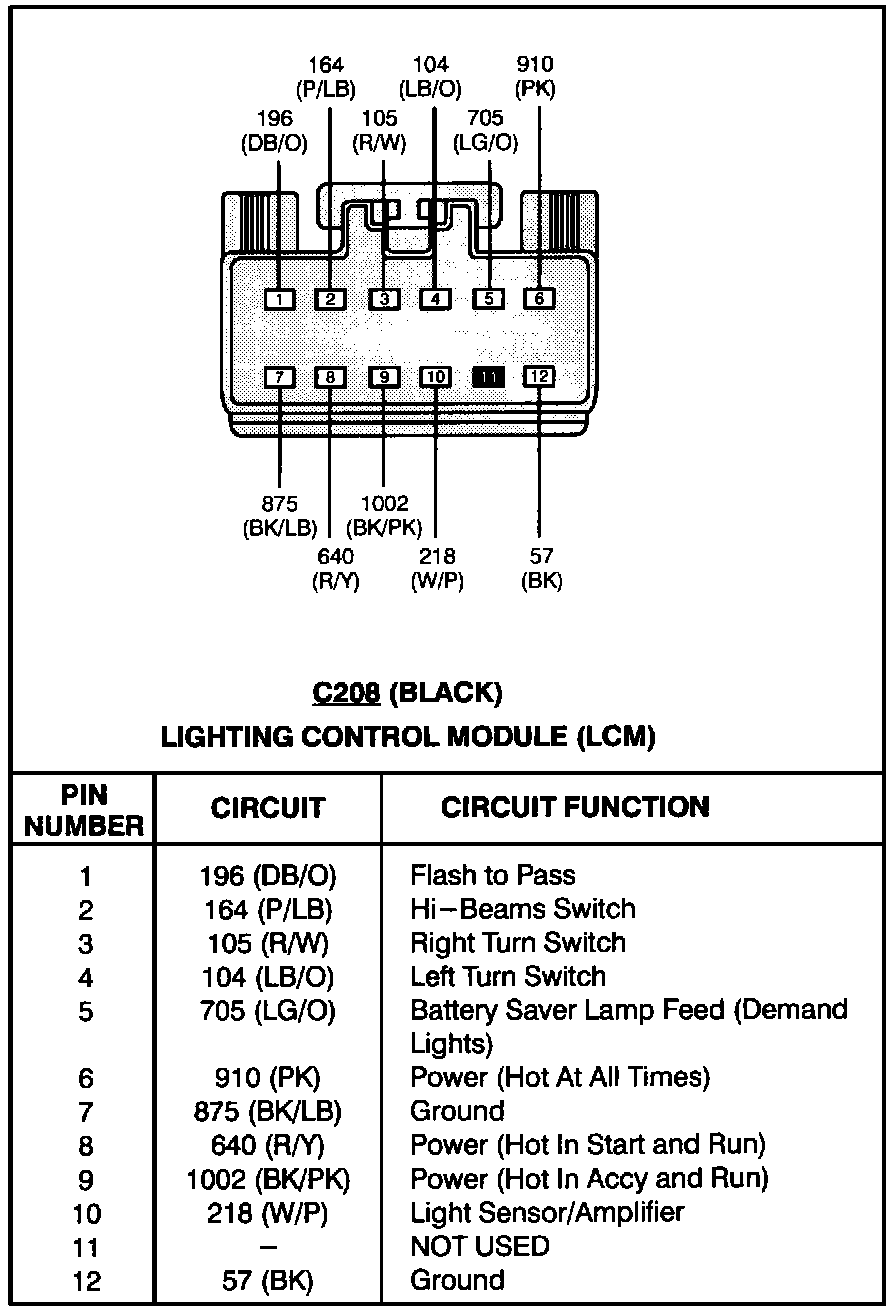 164
(P/LB)

104
(LB/O)

910
(PK)

196
(DB/O)

105
(R/W)

705
(LG/O)

1 2 3 4 5 6

7 8 9 10 11 12

875
(BK/LB)

1002
(BK/PK)

640
(R/Y)

218
(W/P)

57
(BK)

C208 (BLACK)
LIGHTING CONTROL MODULE (LCM)

| PIN NUMBER | CIRCUIT | CIRCUIT FUNCTION |
|---|---|---|
| 1 | 196 (DB/O) | Flash to Pass |
| 2 | 164 (P/LB) | Hi–Beams Switch |
| 3 | 105 (R/W) | Right Turn Switch |
| 4 | 104 (LB/O) | Left Turn Switch |
| 5 | 705 (LG/O) | Battery Saver Lamp Feed (Demand Lights) |
| 6 | 910 (PK) | Power (Hot At All Times) |
| 7 | 875 (BK/LB) | Ground |
| 8 | 640 (R/Y) | Power (Hot In Start and Run) |
| 9 | 1002 (BK/PK) | Power (Hot In Accy and Run) |
| 10 | 218 (W/P) | Light Sensor/Amplifier |
| 11 | – | NOT USED |
| 12 | 57 (BK) | Ground |