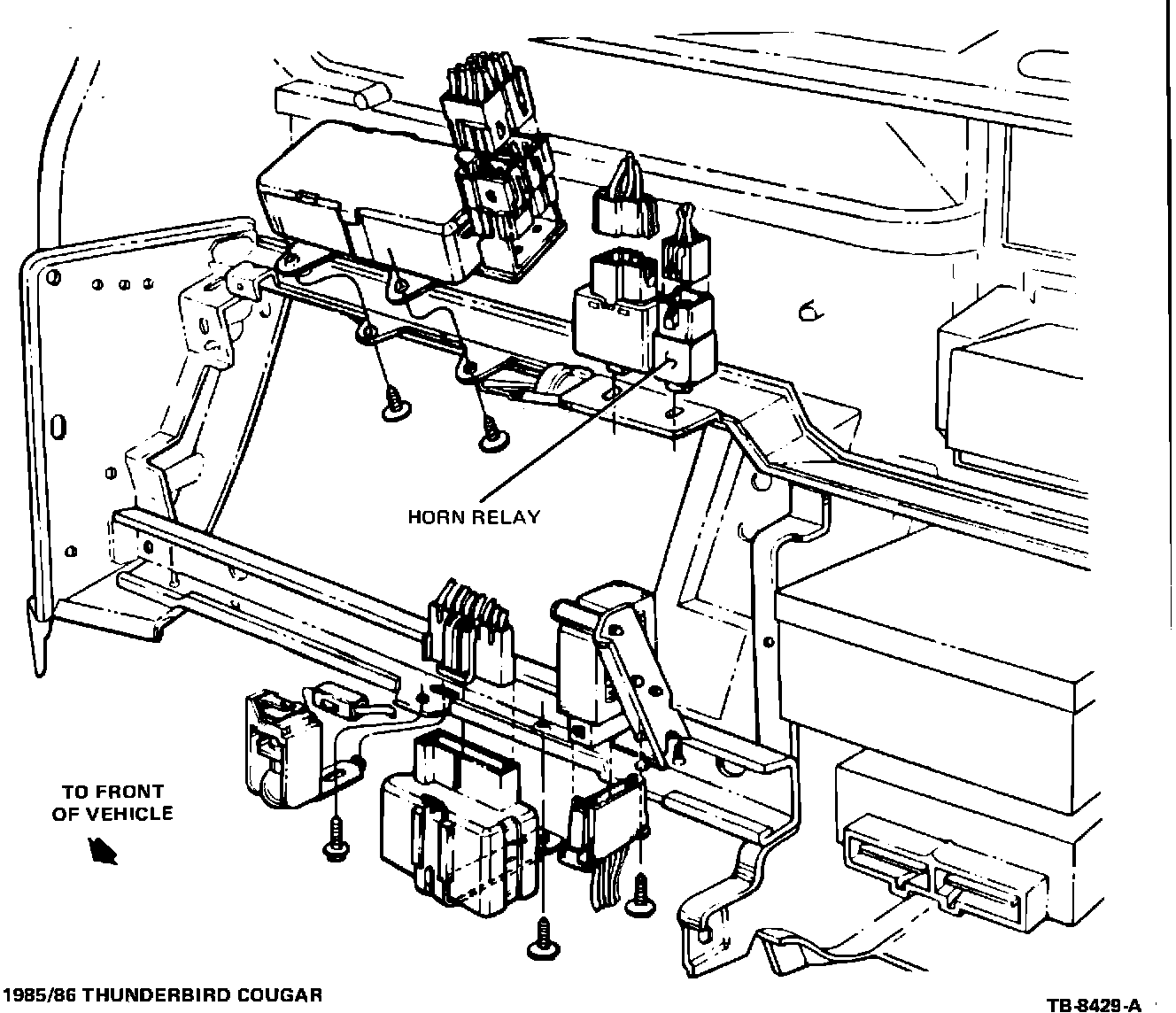 HORN RELAY

TO FRONT OF VEHICLE

1985/86 THUNDERBIRD COUGAR

TB-8429-A