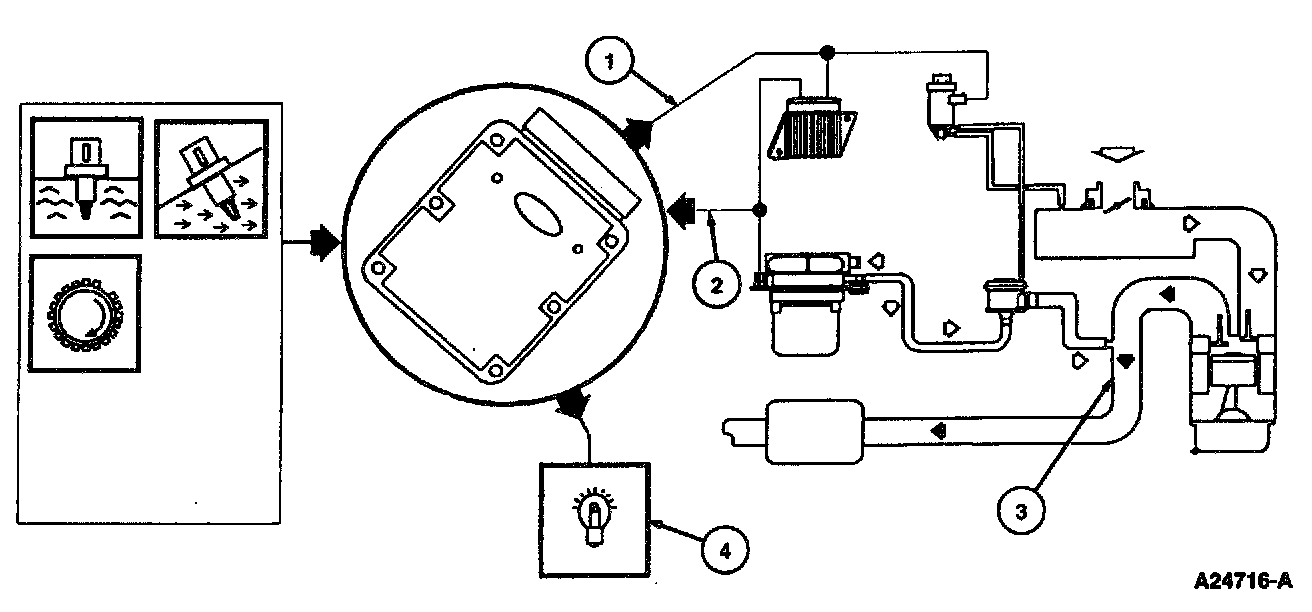 1
2
3
4
A24716-A