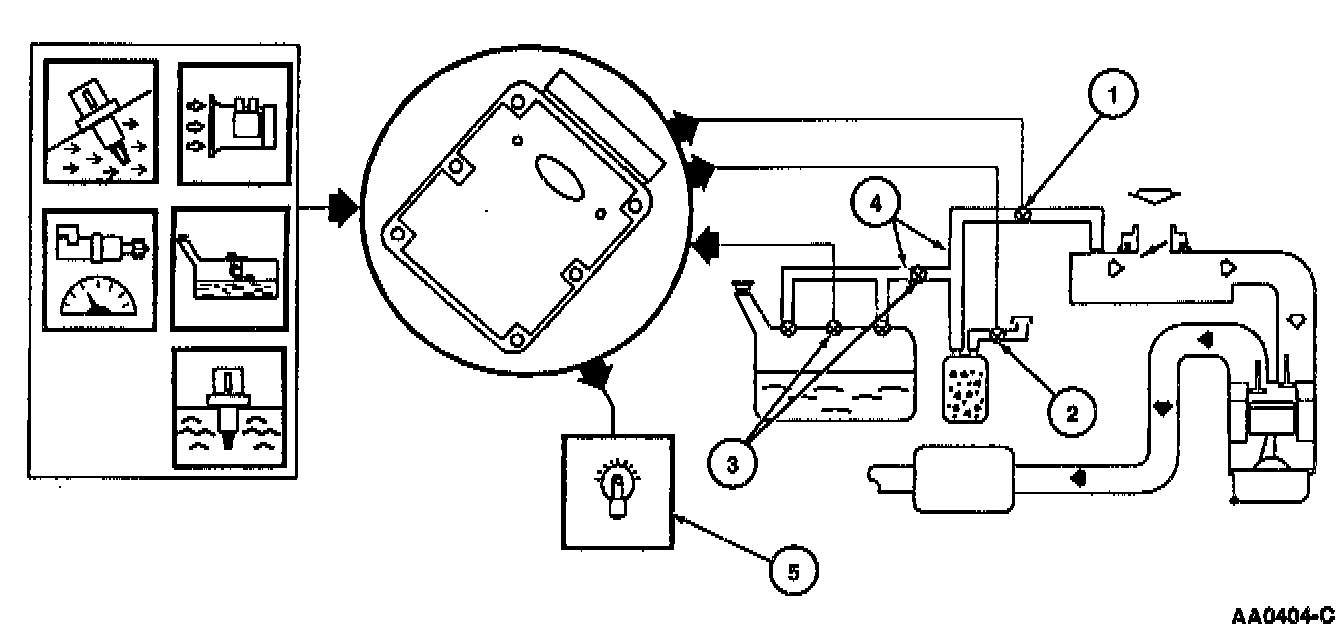 1
4
2
3
5
AA0404-C