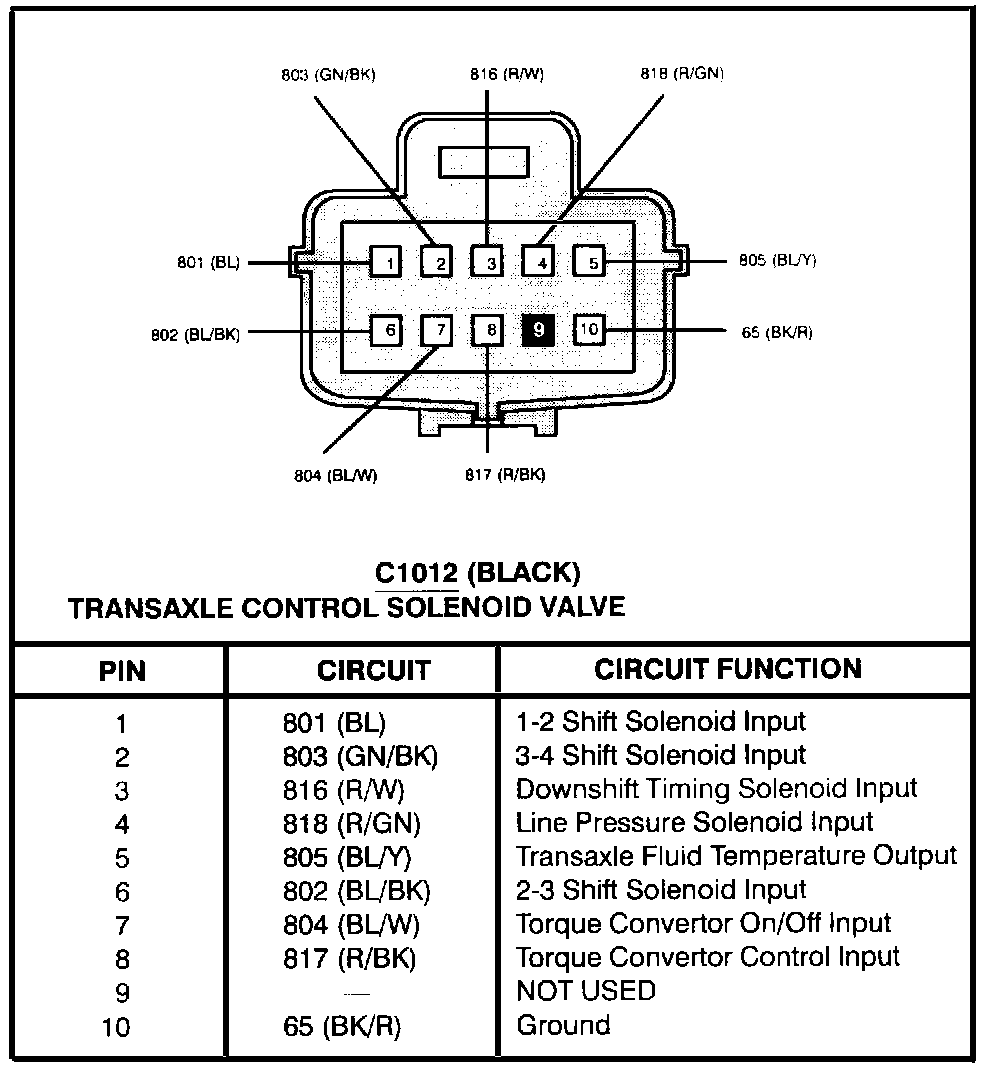 803 (GN/BK)
816 (R/W)
818 (R/GN)
801 (BL)
1
2
3
4
5
805 (BL/Y)
802 (BL/BK)
6
7
8
9
10
65 (BK/R)
804 (BL/W)
817 (R/BK)

C1012 (BLACK)
TRANSAXLE CONTROL SOLENOID VALVE

| PIN | CIRCUIT | CIRCUIT FUNCTION |
|---|---|---|
| 1 | 801 (BL) | 1-2 Shift Solenoid Input |
| 2 | 803 (GN/BK) | 3-4 Shift Solenoid Input |
| 3 | 816 (R/W) | Downshift Timing Solenoid Input |
| 4 | 818 (R/GN) | Line Pressure Solenoid Input |
| 5 | 805 (BL/Y) | Transaxle Fluid Temperature Output |
| 6 | 802 (BL/BK) | 2-3 Shift Solenoid Input |
| 7 | 804 (BL/W) | Torque Convertor On/Off Input |
| 8 | 817 (R/BK) | Torque Convertor Control Input |
| 9 | — | NOT USED |
| 10 | 65 (BK/R) | Ground |