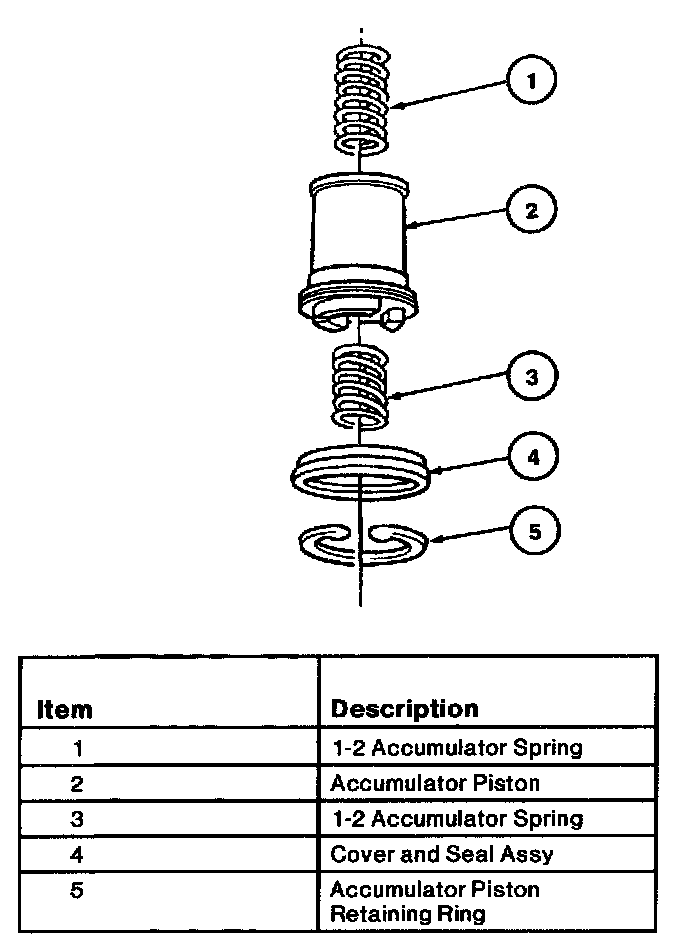 1

2

3

4

5

| Item | Description |
|---|---|
| 1 | 1-2 Accumulator Spring |
| 2 | Accumulator Piston |
| 3 | 1-2 Accumulator Spring |
| 4 | Cover and Seal Assy |
| 5 | Accumulator Piston Retaining Ring |