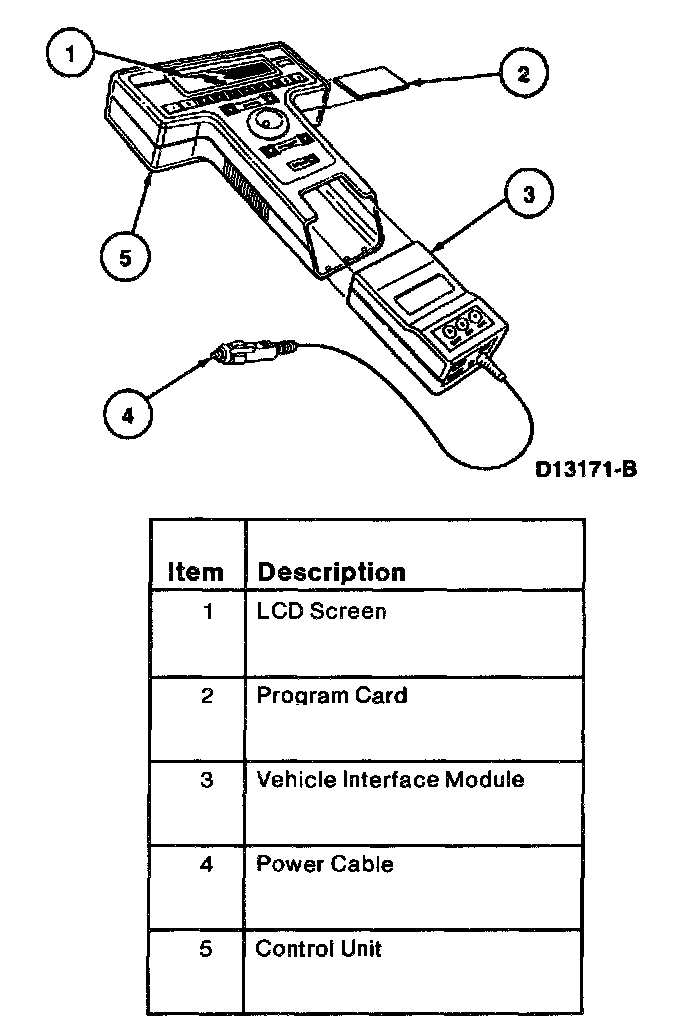 1

2

3

5

4

D13171-B

| Item | Description |
|---|---|
| 1 | LCD Screen |
| 2 | Program Card |
| 3 | Vehicle Interface Module |
| 4 | Power Cable |
| 5 | Control Unit |