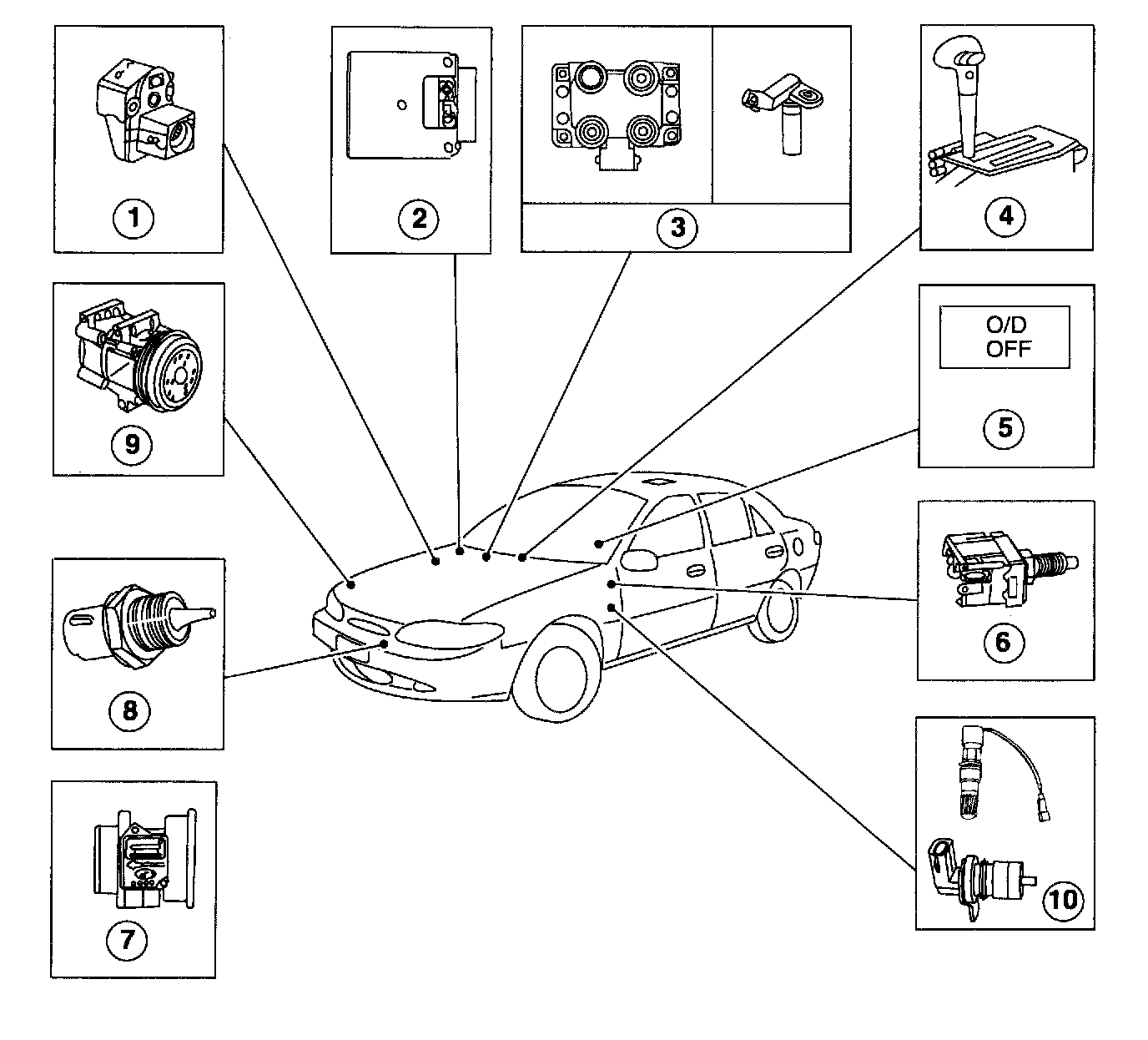 1

2

3

4

O/D
OFF

5

9

6

8

7

10