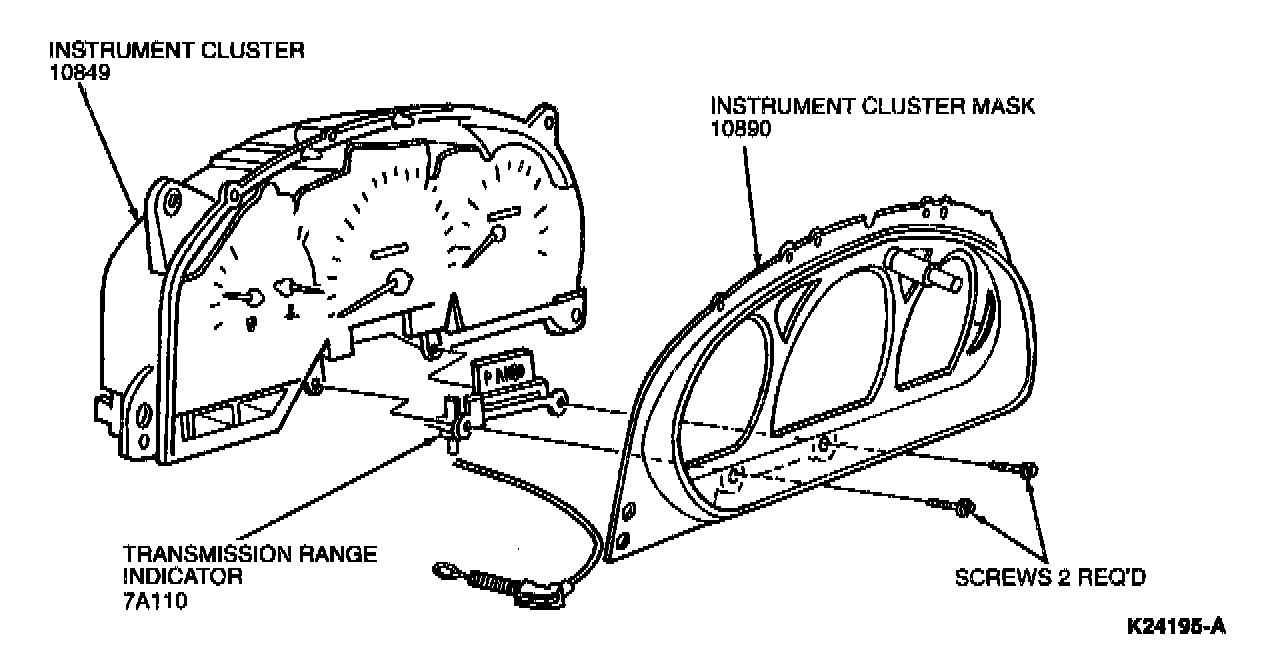 INSTRUMENT CLUSTER
10849

INSTRUMENT CLUSTER MASK
10890

TRANSMISSION RANGE
INDICATOR
7A110

SCREWS 2 REQ'D

K24195-A