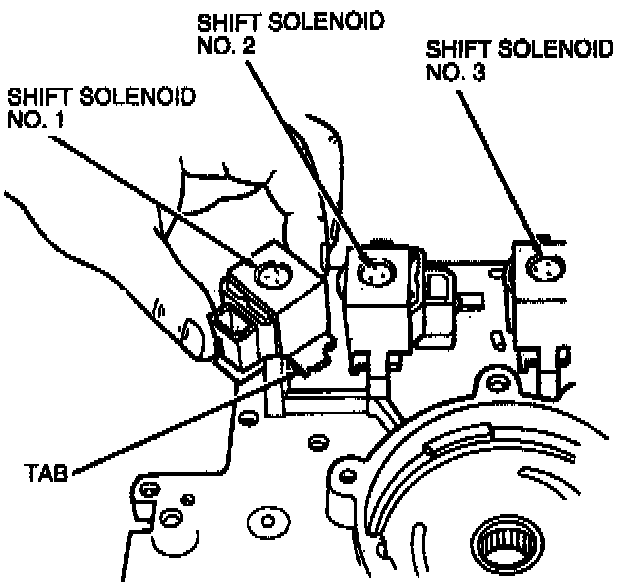 SHIFT SOLENOID NO. 2

SHIFT SOLENOID NO. 3

SHIFT SOLENOID NO. 1

TAB