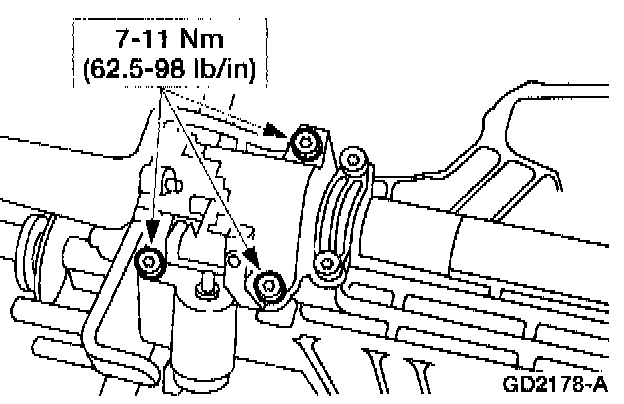 7-11 Nm
(62.5-98 lb/in)

GD2178-A