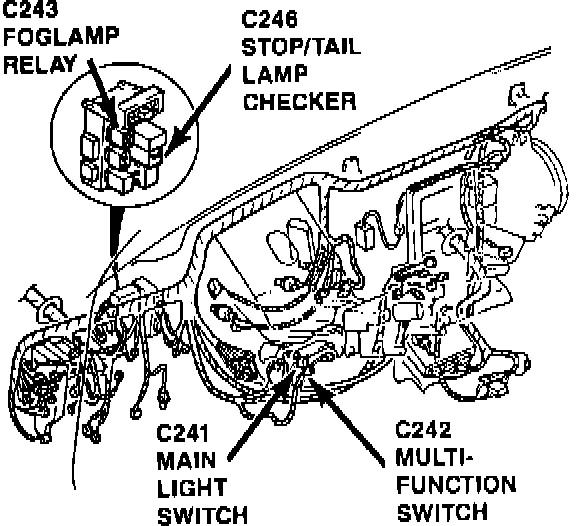 C243
FOGLAMP
RELAY

C246
STOP/TAIL
LAMP
CHECKER

C241
MAIN
LIGHT
SWITCH

C242
MULTI-
FUNCTION
SWITCH