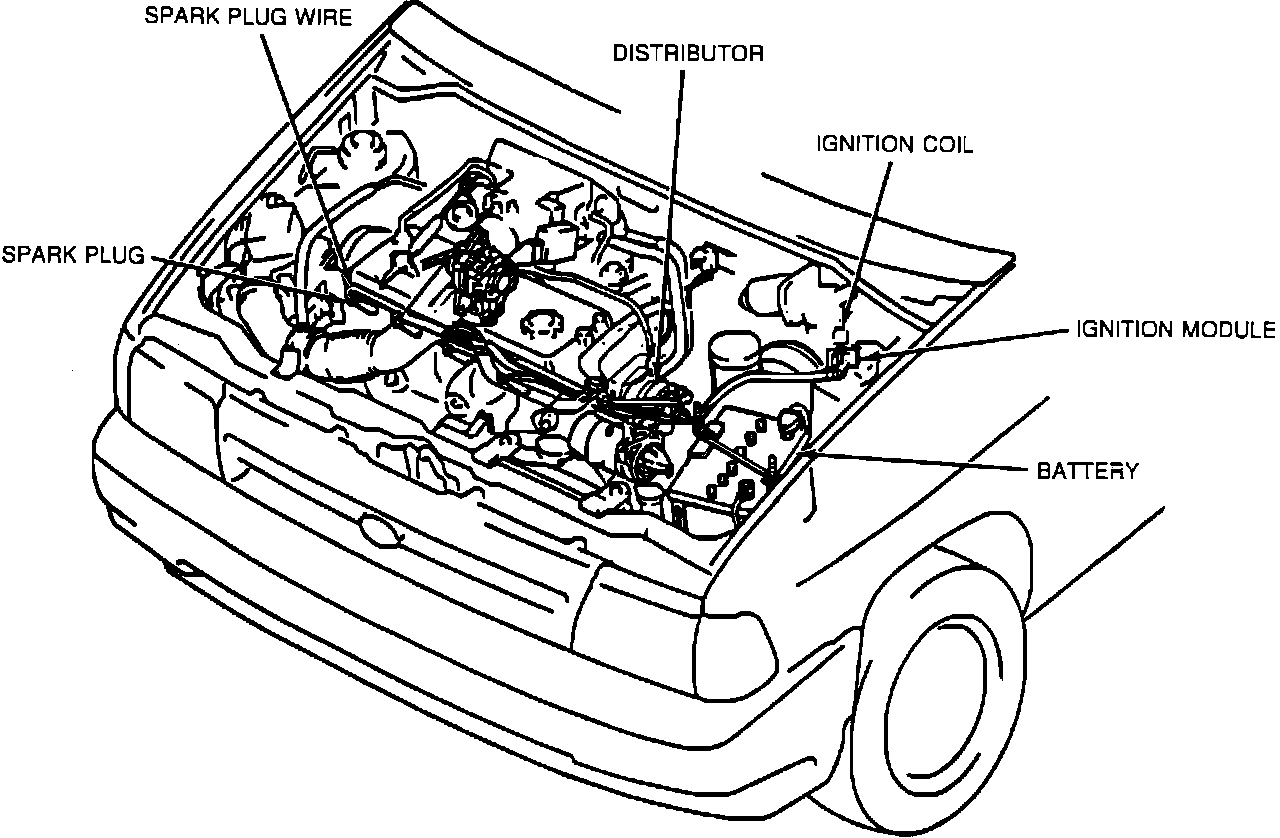 SPARK PLUG WIRE

DISTRIBUTOR

IGNITION COIL

SPARK PLUG

IGNITION MODULE

BATTERY