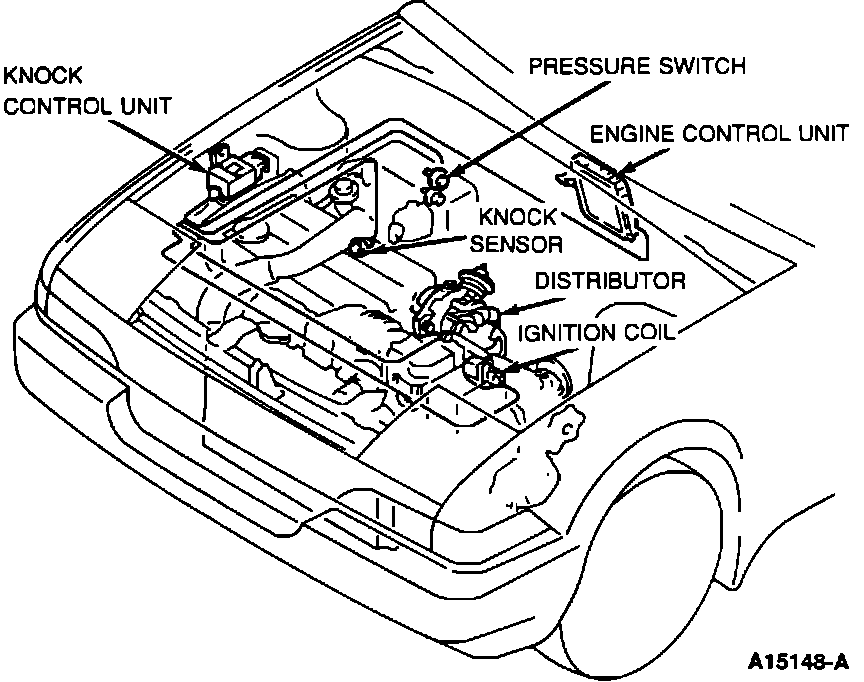 KNOCK CONTROL UNIT

PRESSURE SWITCH

ENGINE CONTROL UNIT

KNOCK SENSOR

DISTRIBUTOR

IGNITION COIL

A15148-A