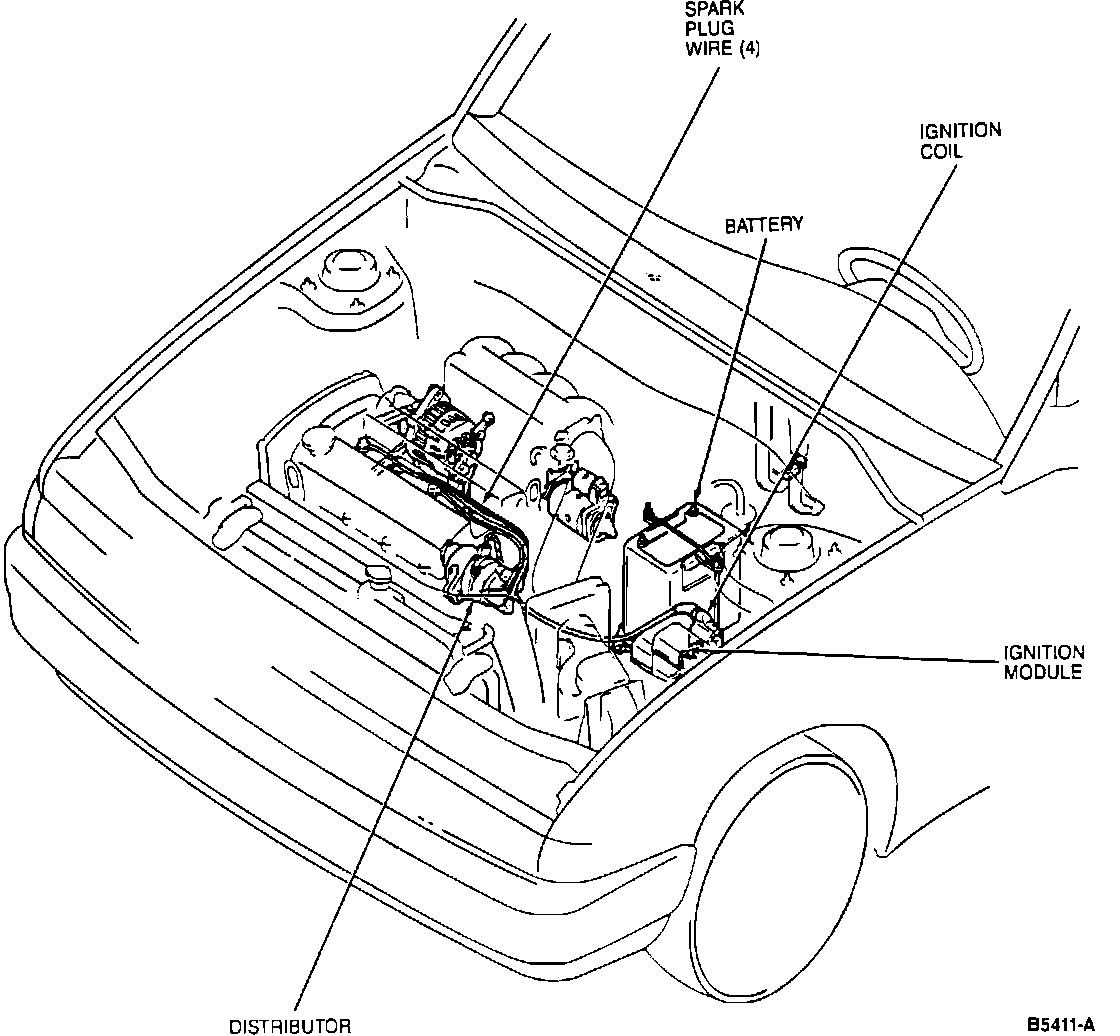 SPARK PLUG WIRE (4)

IGNITION COIL

BATTERY

IGNITION MODULE

DISTRIBUTOR

B5411-A