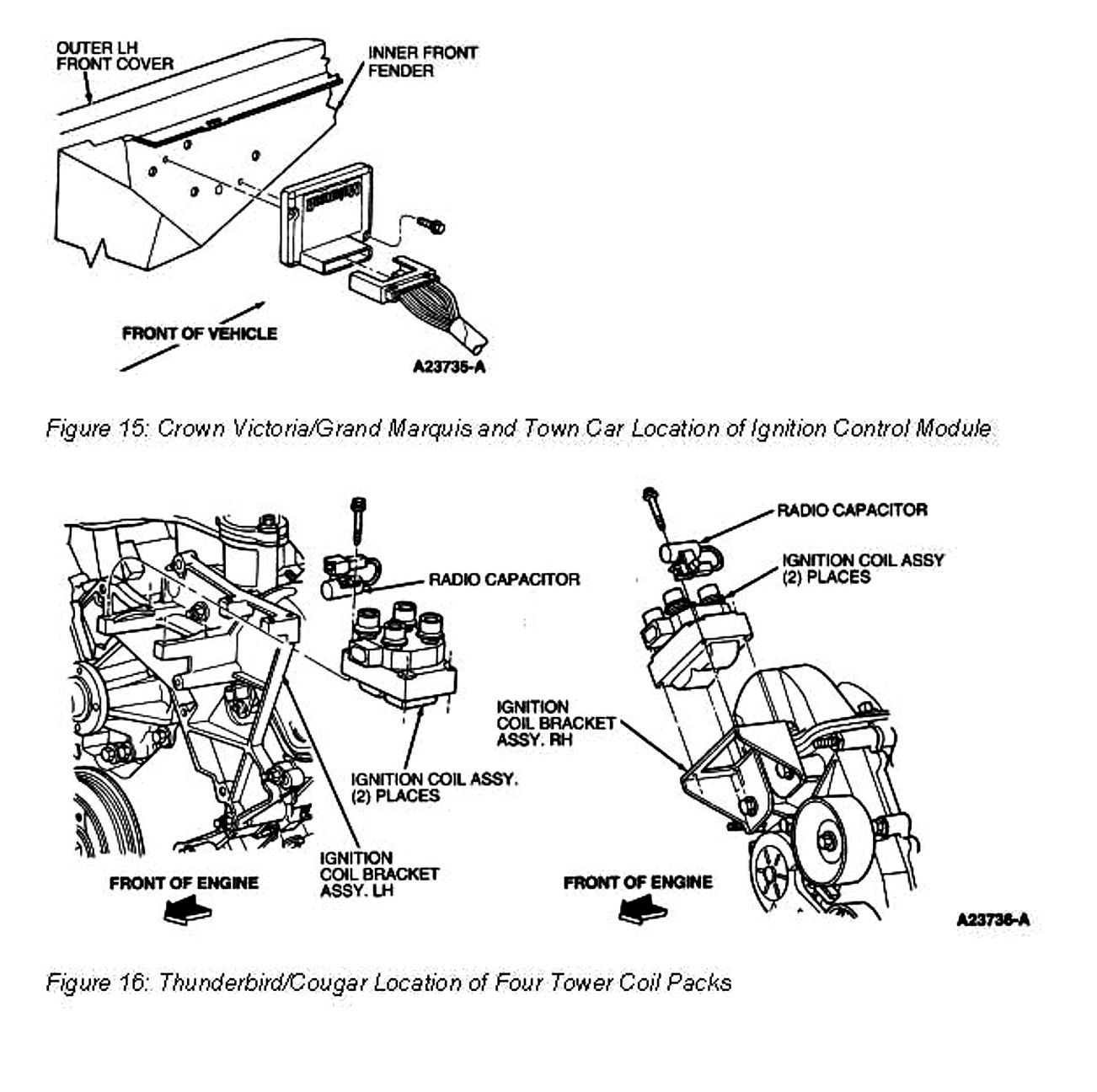 OUTER LH FRONT COVER

INNER FRONT FENDER

FRONT OF VEHICLE

A23735-A

Figure 15: Crown Victoria/Grand Marquis and Town Car Location of Ignition Control Module

RADIO CAPACITOR

IGNITION COIL ASSY. (2) PLACES

IGNITION COIL BRACKET ASSY. LH

FRONT OF ENGINE

RADIO CAPACITOR

IGNITION COIL ASSY (2) PLACES

IGNITION COIL BRACKET ASSY. RH

FRONT OF ENGINE

A23736-A

Figure 16: Thunderbird/Cougar Location of Four Tower Coil Packs