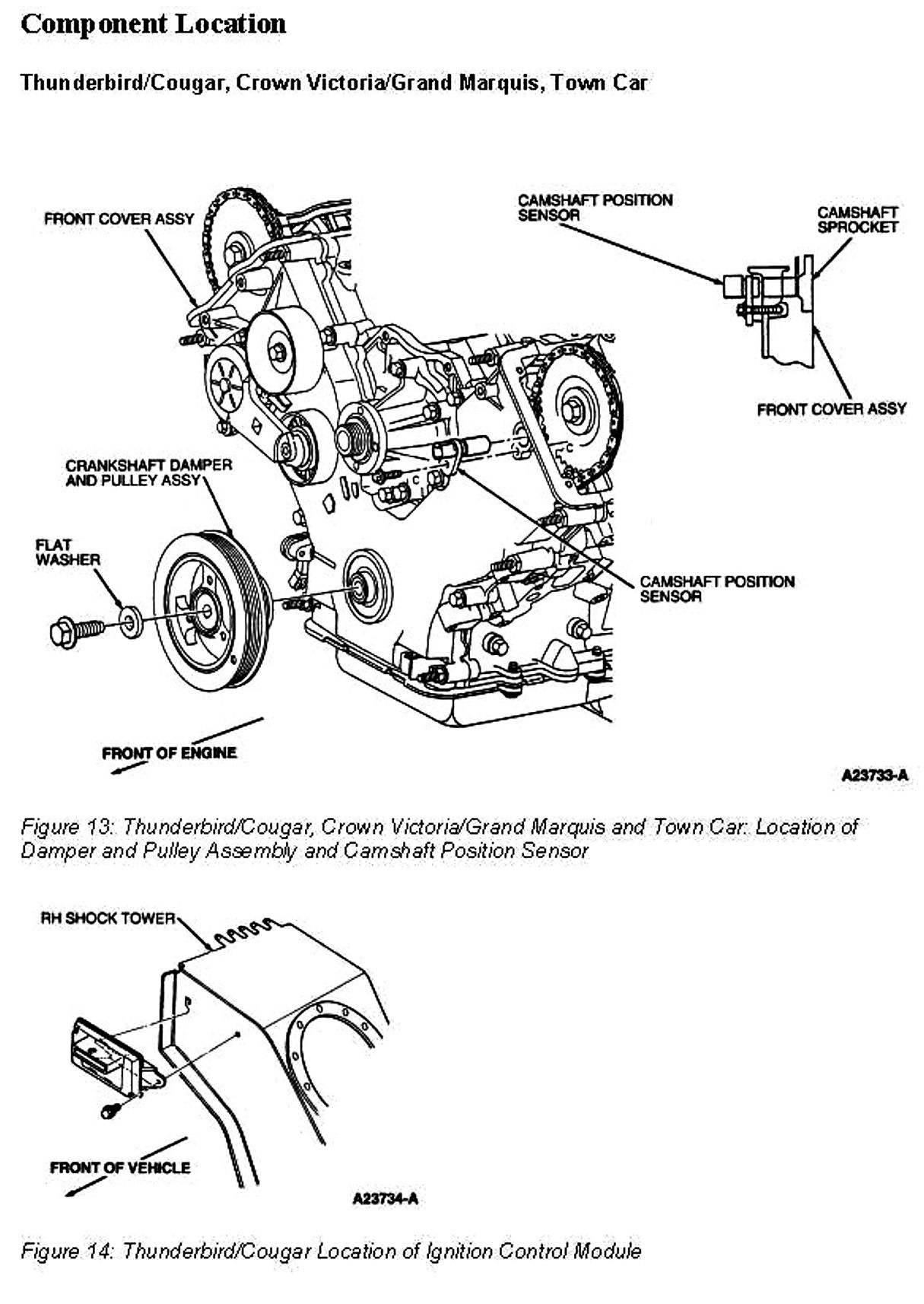 Component Location

Thunderbird/Cougar, Crown Victoria/Grand Marquis, Town Car

FRONT COVER ASSY
CAMSHAFT POSITION SENSOR
CAMSHAFT SPROCKET
FRONT COVER ASSY
CRANKSHAFT DAMPER AND PULLEY ASSY
FLAT WASHER
CAMSHAFT POSITION SENSOR
FRONT OF ENGINE
A23733-A

Figure 13: Thunderbird/Cougar, Crown Victoria/Grand Marquis and Town Car: Location of Damper and Pulley Assembly and Camshaft Position Sensor

RH SHOCK TOWER
FRONT OF VEHICLE
A23734-A

Figure 14: Thunderbird/Cougar Location of Ignition Control Module