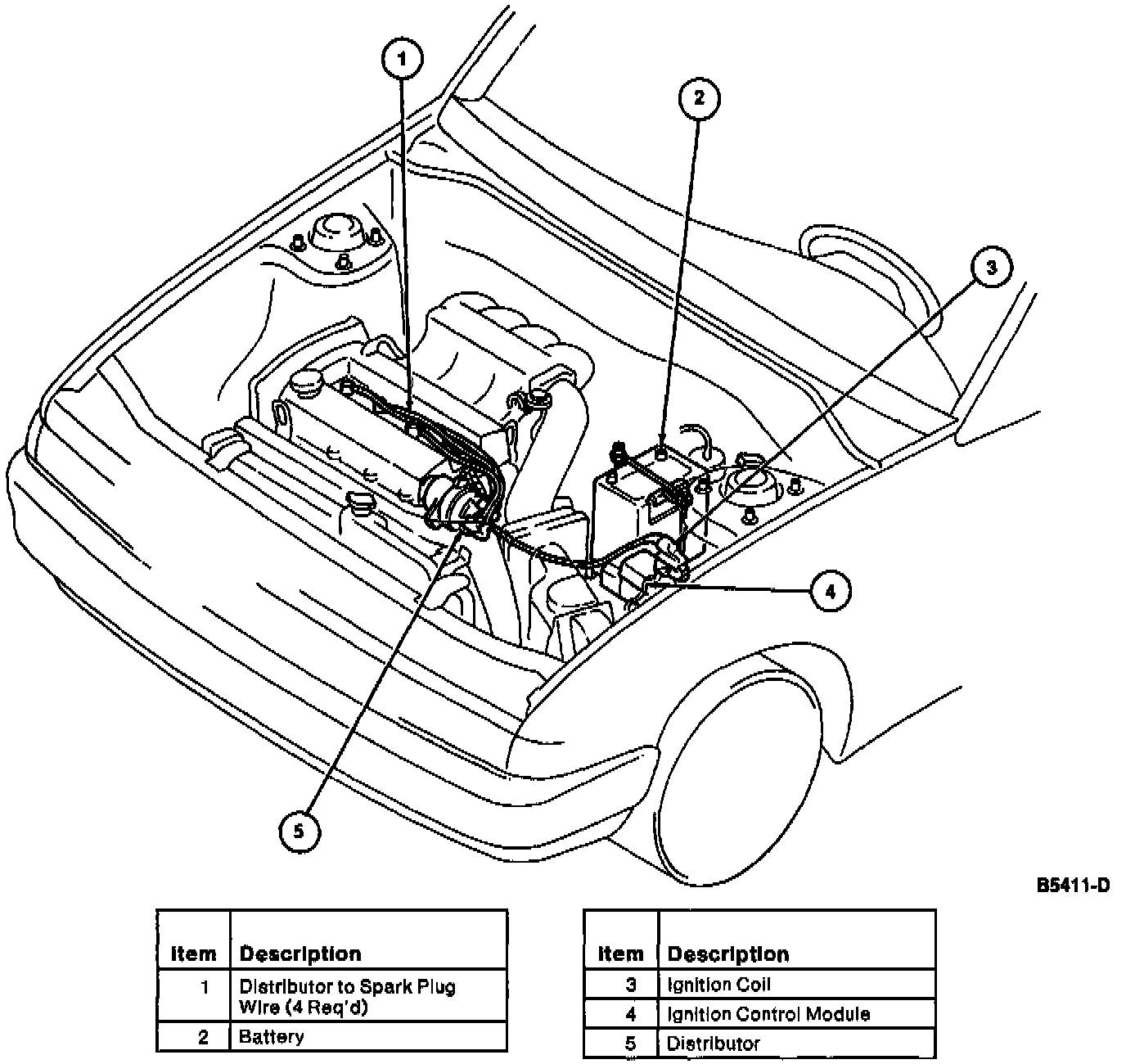 1

2

3

4

5

B5411-D

| Item | Description |
|---|---|
| 1 | Distributor to Spark Plug Wire (4 Req'd) |
| 2 | Battery |

| Item | Description |
|---|---|
| 3 | Ignition Coil |
| 4 | Ignition Control Module |
| 5 | Distributor |