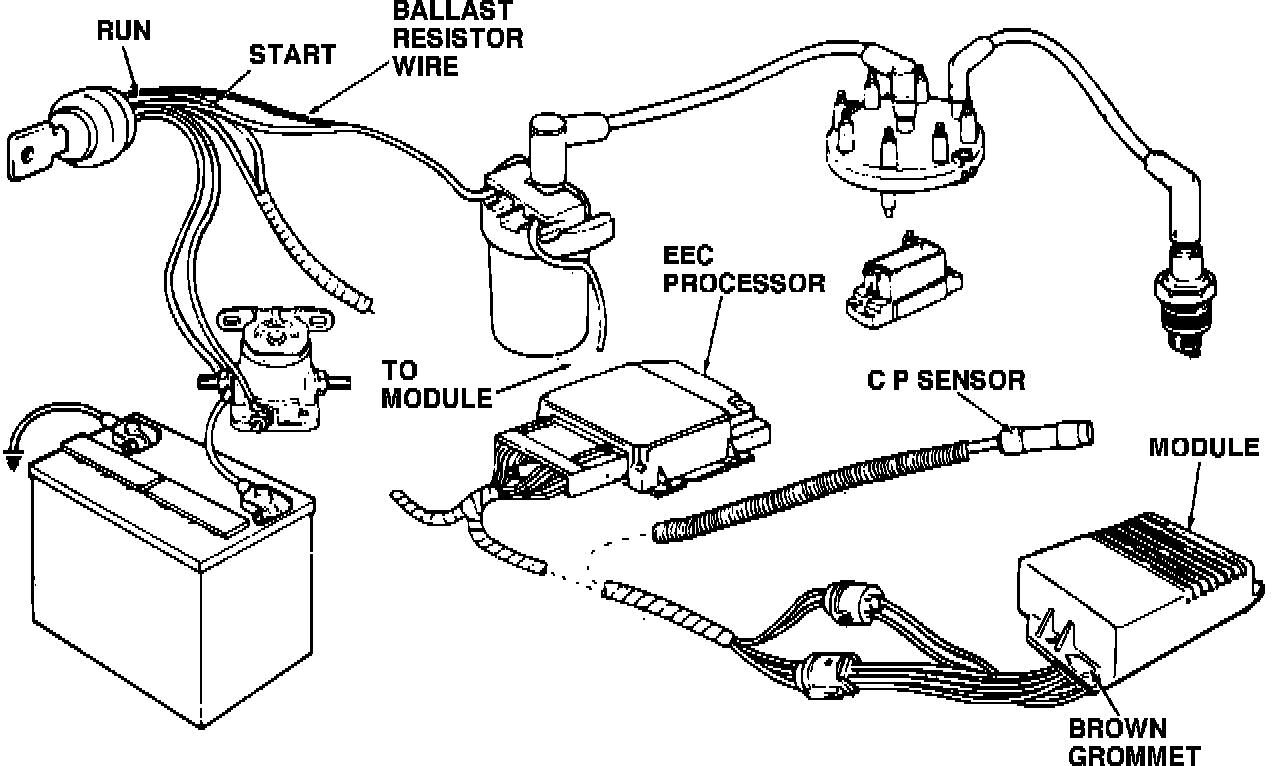 RUN
START
BALLAST RESISTOR WIRE
EEC PROCESSOR
TO MODULE
C P SENSOR
MODULE
BROWN GROMMET