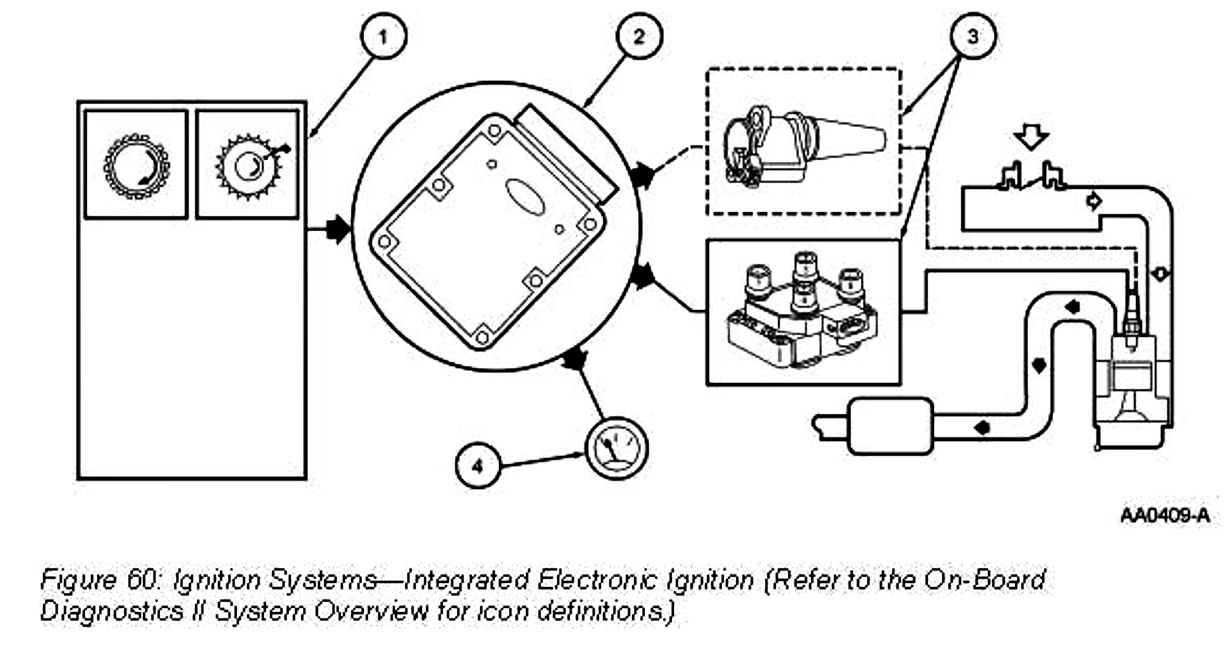 1

2

3

4

AA0409-A

Figure 60: Ignition Systems—Integrated Electronic Ignition (Refer to the On-Board Diagnostics II System Overview for icon definitions.)