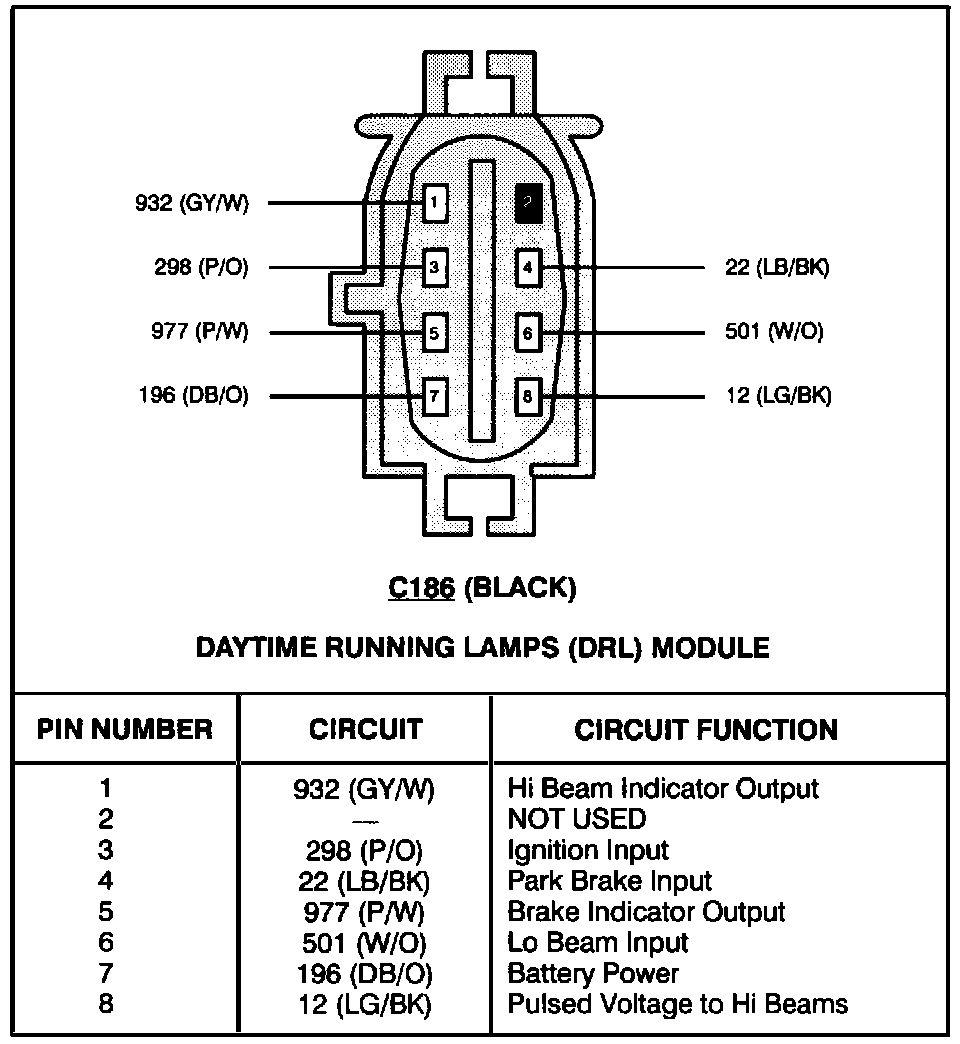 932 (GY/W)
298 (P/O)
977 (P/W)
196 (DB/O)
1
2
3
4
5
6
7
8
22 (LB/BK)
501 (W/O)
12 (LG/BK)

C186 (BLACK)

DAYTIME RUNNING LAMPS (DRL) MODULE

| PIN NUMBER | CIRCUIT | CIRCUIT FUNCTION |
|---|---|---|
| 1 | 932 (GY/W) | Hi Beam Indicator Output |
| 2 | — | NOT USED |
| 3 | 298 (P/O) | Ignition Input |
| 4 | 22 (LB/BK) | Park Brake Input |
| 5 | 977 (P/W) | Brake Indicator Output |
| 6 | 501 (W/O) | Lo Beam Input |
| 7 | 196 (DB/O) | Battery Power |
| 8 | 12 (LG/BK) | Pulsed Voltage to Hi Beams |