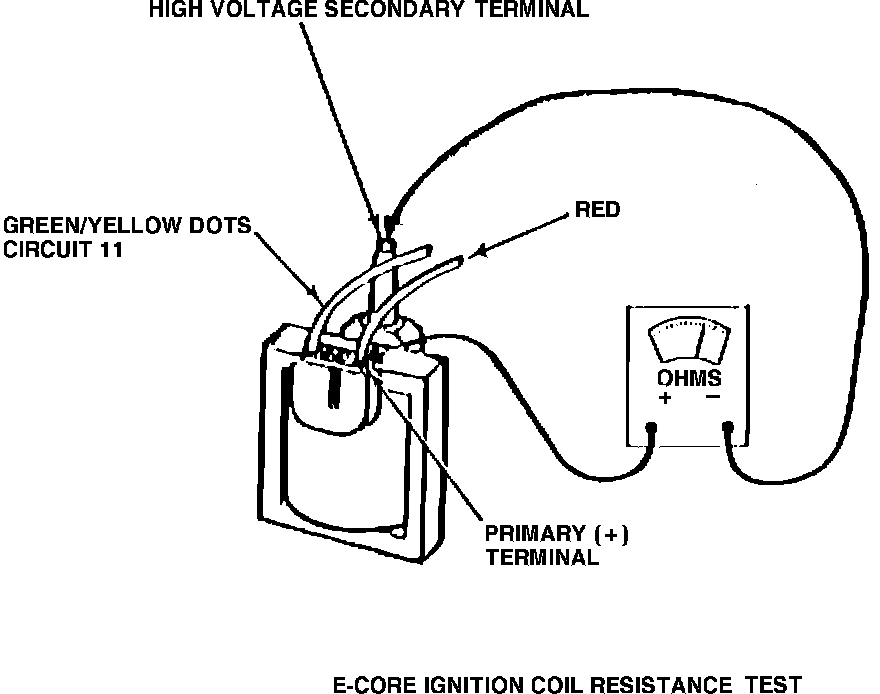 HIGH VOLTAGE SECONDARY TERMINAL

GREEN/YELLOW DOTS
CIRCUIT 11

RED

OHMS
+ −

PRIMARY (+)
TERMINAL

E-CORE IGNITION COIL RESISTANCE TEST