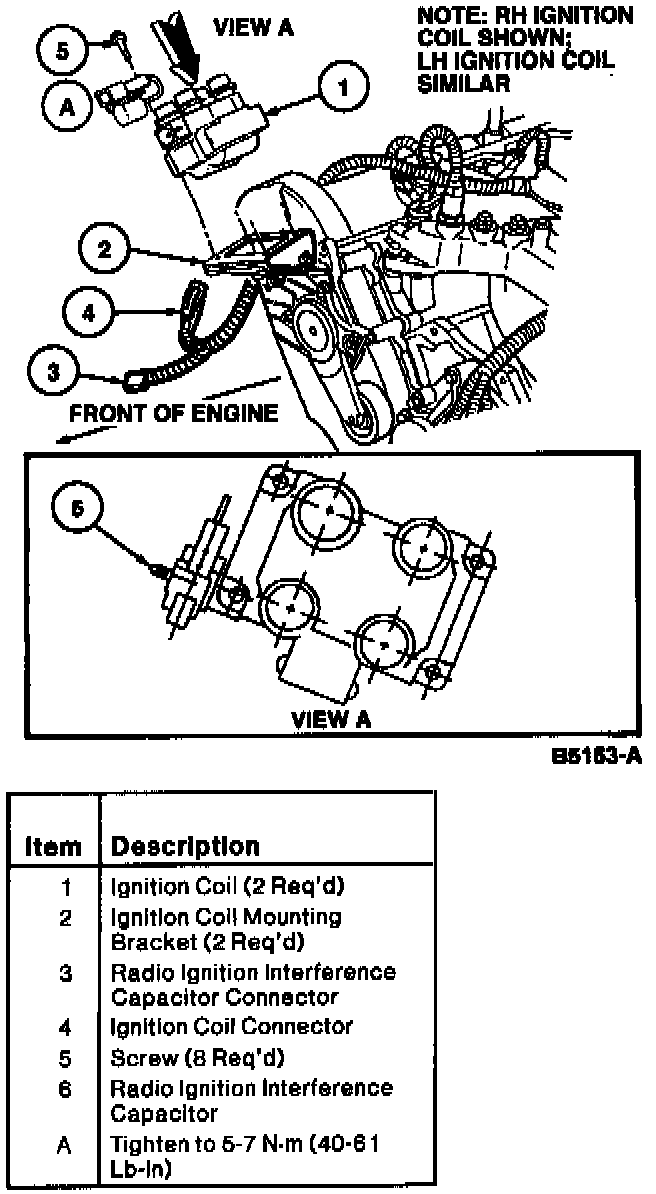 VIEW A

NOTE: RH IGNITION COIL SHOWN; LH IGNITION COIL SIMILAR

5

A

1

2

4

3

FRONT OF ENGINE

5

VIEW A

B5153-A

| Item | Description |
|---|---|
| 1 | Ignition Coil (2 Req'd) |
| 2 | Ignition Coil Mounting Bracket (2 Req'd) |
| 3 | Radio Ignition Interference Capacitor Connector |
| 4 | Ignition Coil Connector |
| 5 | Screw (8 Req'd) |
| 6 | Radio Ignition Interference Capacitor |
| A | Tighten to 5-7 N·m (40-61 Lb-In) |