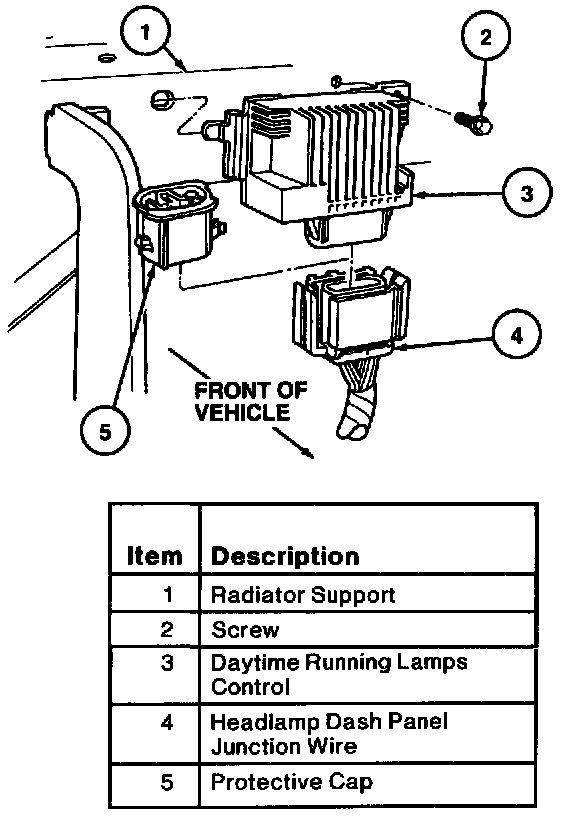 1

2

3

4

5

FRONT OF VEHICLE

| Item | Description |
|---|---|
| 1 | Radiator Support |
| 2 | Screw |
| 3 | Daytime Running Lamps Control |
| 4 | Headlamp Dash Panel Junction Wire |
| 5 | Protective Cap |